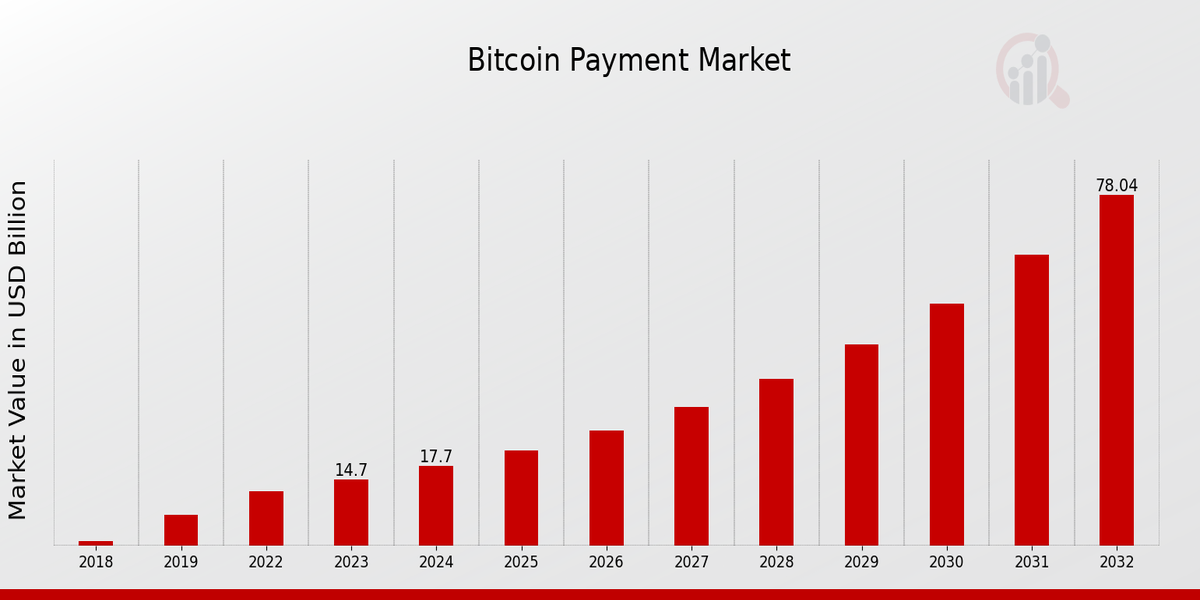 Bitcoin Payment Market

Market Value in USD Billion

14.7
17.7
78.04

2018
2019
2022
2023
2024
2025
2026
2027
2028
2029
2030
2031
2032