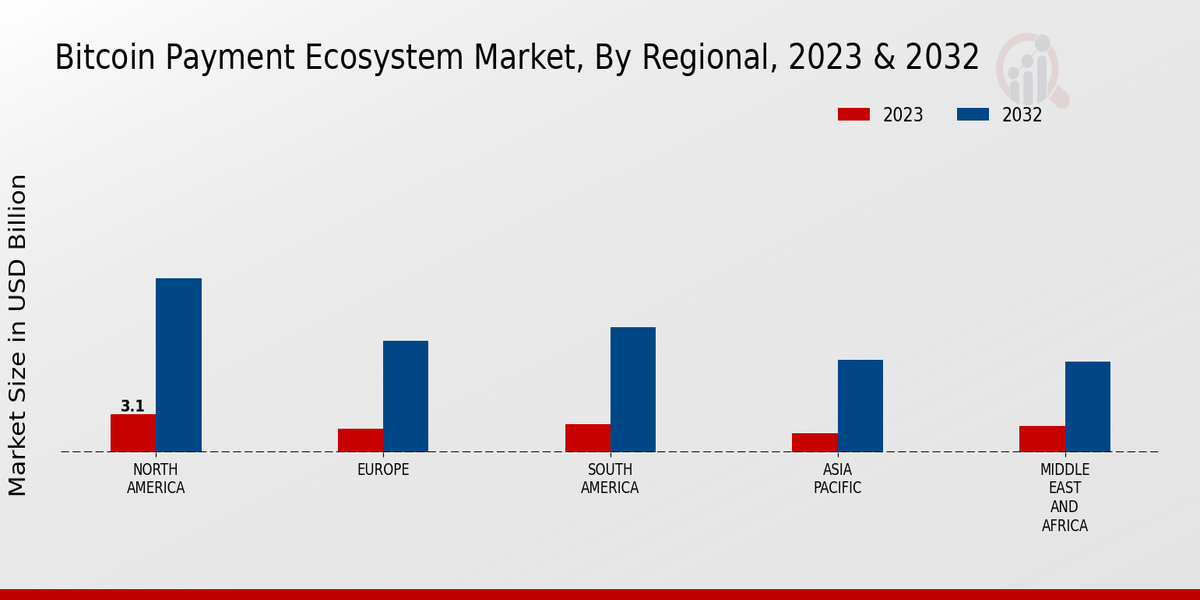 Bitcoin Payment Ecosystem Market, By Regional, 2023 & 2032

2023
2032

Market Size in USD Billion

3.1

NORTH AMERICA
EUROPE
SOUTH AMERICA
ASIA PACIFIC
MIDDLE EAST AND AFRICA