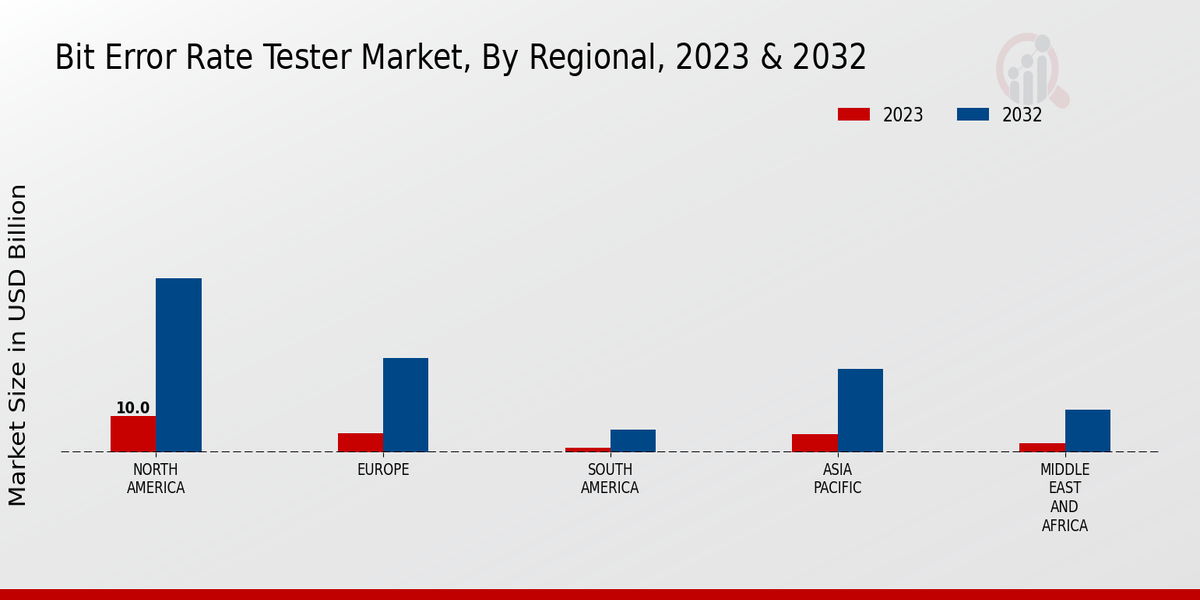 Bit Error Rate Tester Market, By Regional, 2023 & 2032

2023
2032

Market Size in USD Billion

10.0

NORTH AMERICA
EUROPE
SOUTH AMERICA
ASIA PACIFIC
MIDDLE EAST AND AFRICA