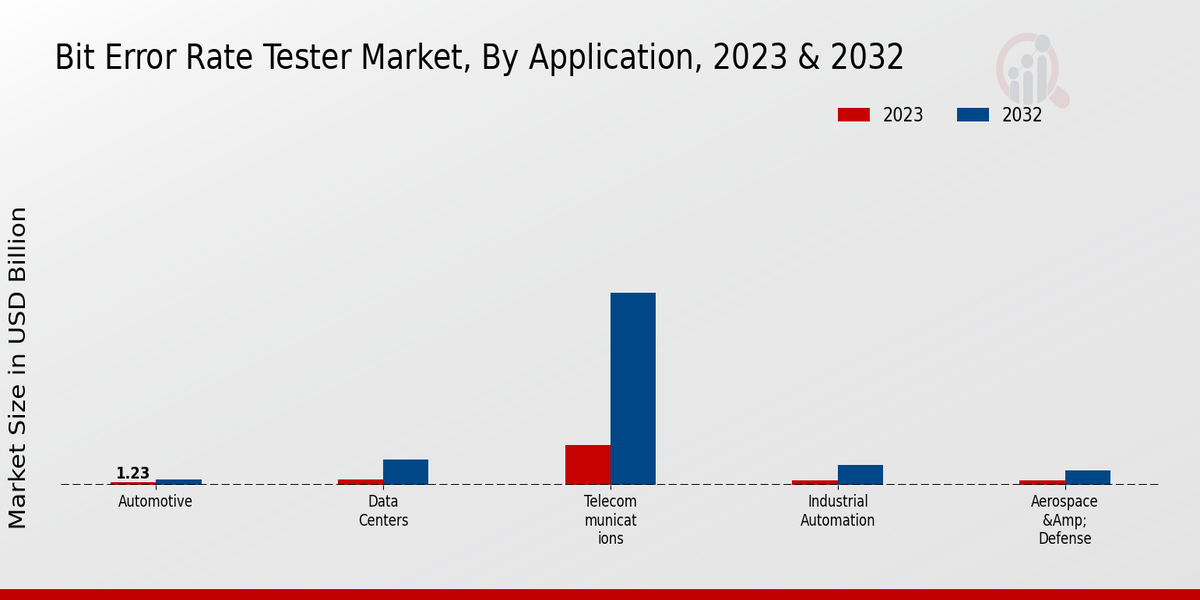 Bit Error Rate Tester Market, By Application, 2023 & 2032

2023
2032

Market Size in USD Billion

1.23

Automotive

Data Centers

Telecom municat ions

Industrial Automation

Aerospace &Amp; Defense