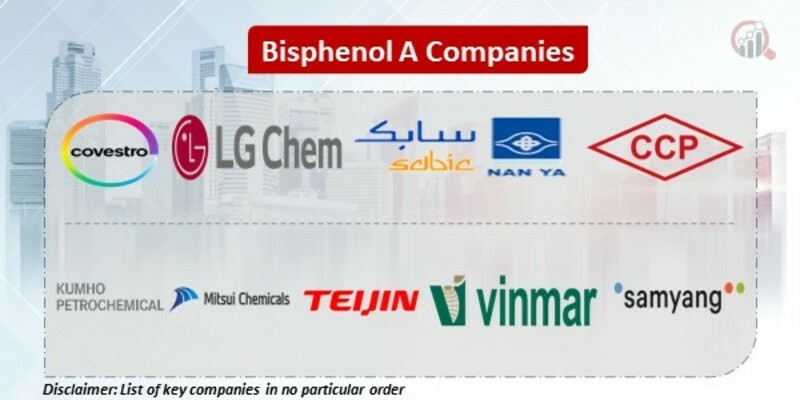 Bisphenol A Companies

covestro

LG Chem

سابك
sabic

NAN YA

CCP

KUMHO PETROCHEMICAL

Mitsui Chemicals

TEIJIN

vinmar

samyang

Disclaimer: List of key companies in no particular order