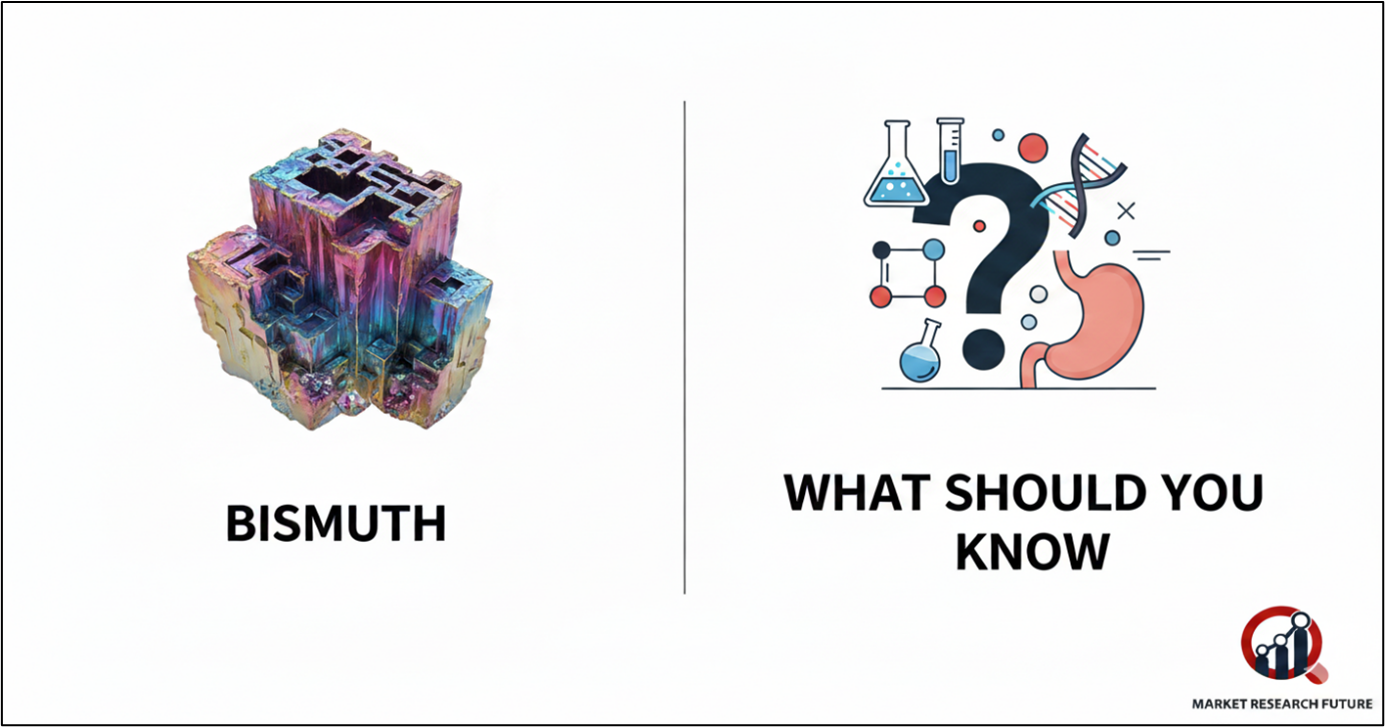 BISMUTH

WHAT SHOULD YOU KNOW

MARKET RESEARCH FUTURE