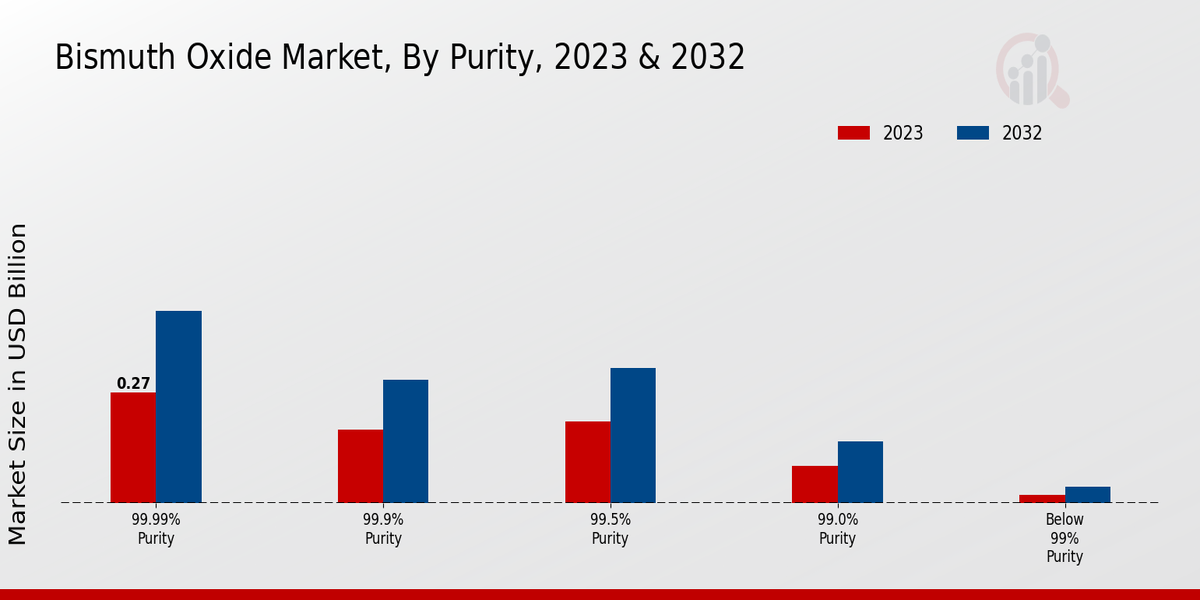 Bismuth Oxide Market, By Purity, 2023 & 2032

2023
2032

Market Size in USD Billion

0.27

99.99% Purity

99.9% Purity

99.5% Purity

99.0% Purity

Below 99% Purity