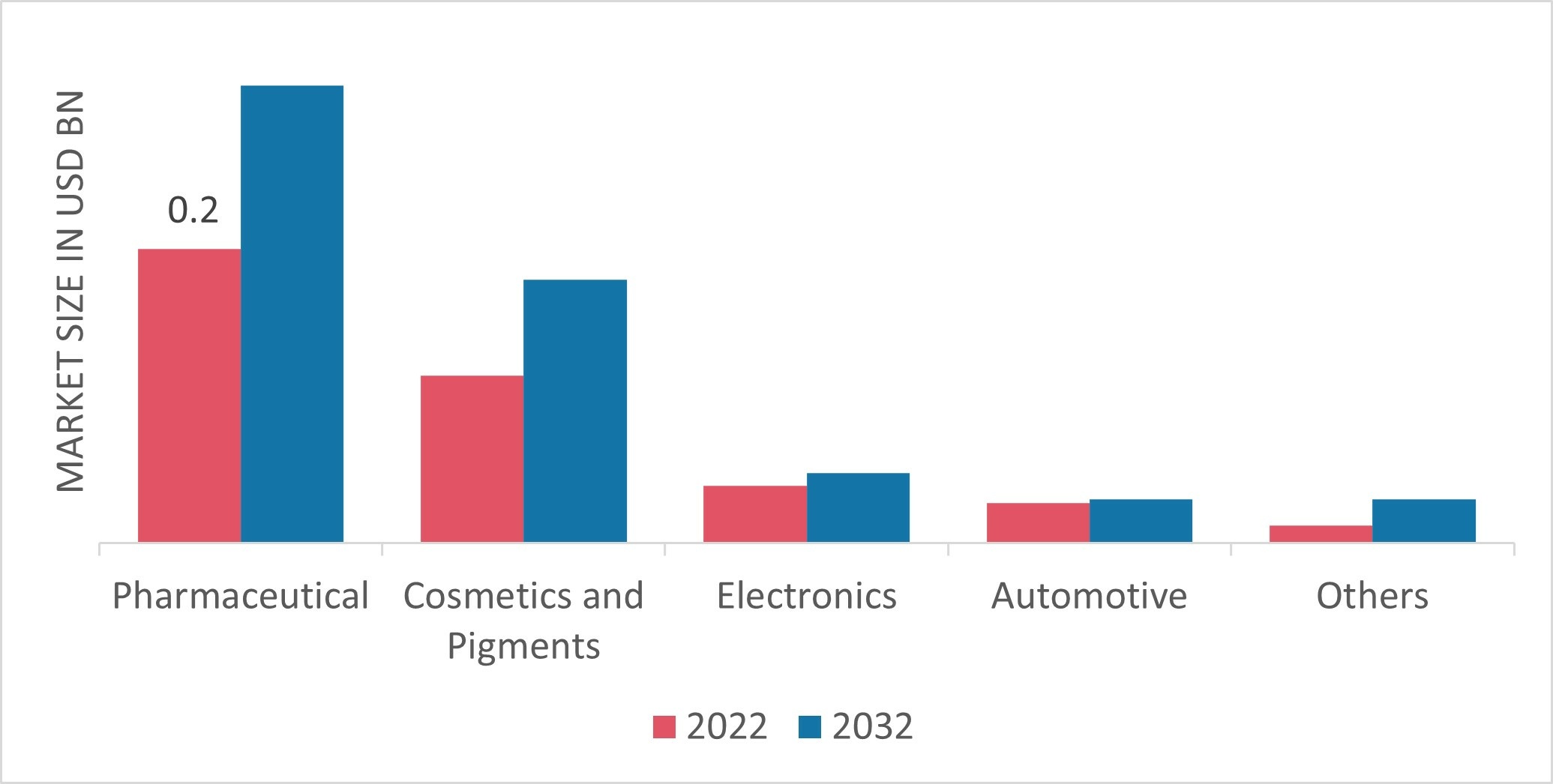 MARKET SIZE IN USD BN

0.2

Pharmaceutical
Cosmetics and Pigments
Electronics
Automotive
Others

2022
2032