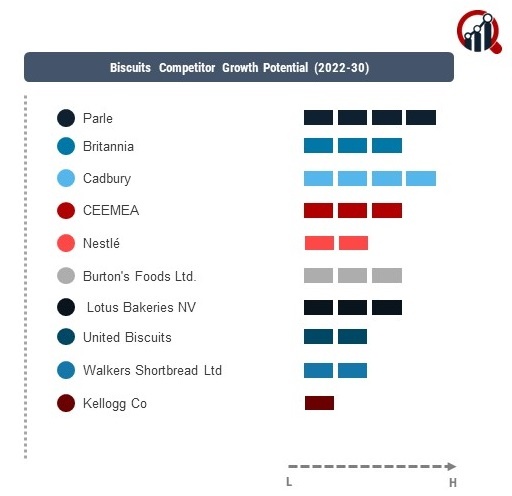 Biscuits Competitor Growth Potential (2022-30)

Parle
Britannia
Cadbury
CEEMEA
Nestlé
Burton's Foods Ltd.
Lotus Bakeries NV
United Biscuits
Walkers Shortbread Ltd
Kellogg Co

L
H