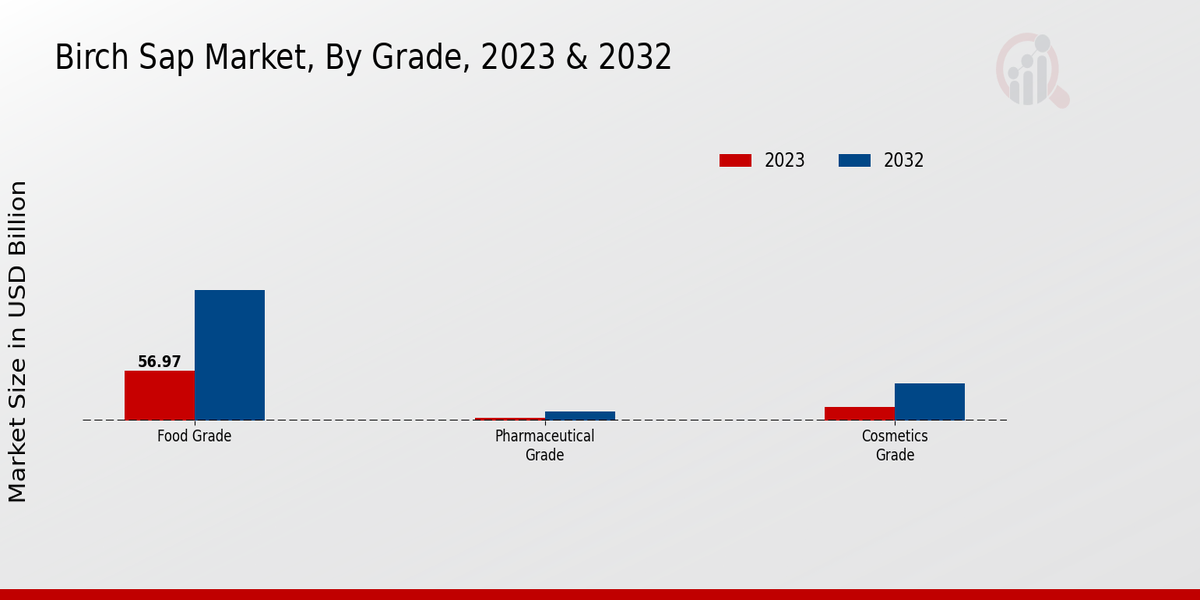 Birch Sap Market, By Grade, 2023 & 2032

2023 2032

Market Size in USD Billion

56.97

Food Grade

Pharmaceutical Grade

Cosmetics Grade