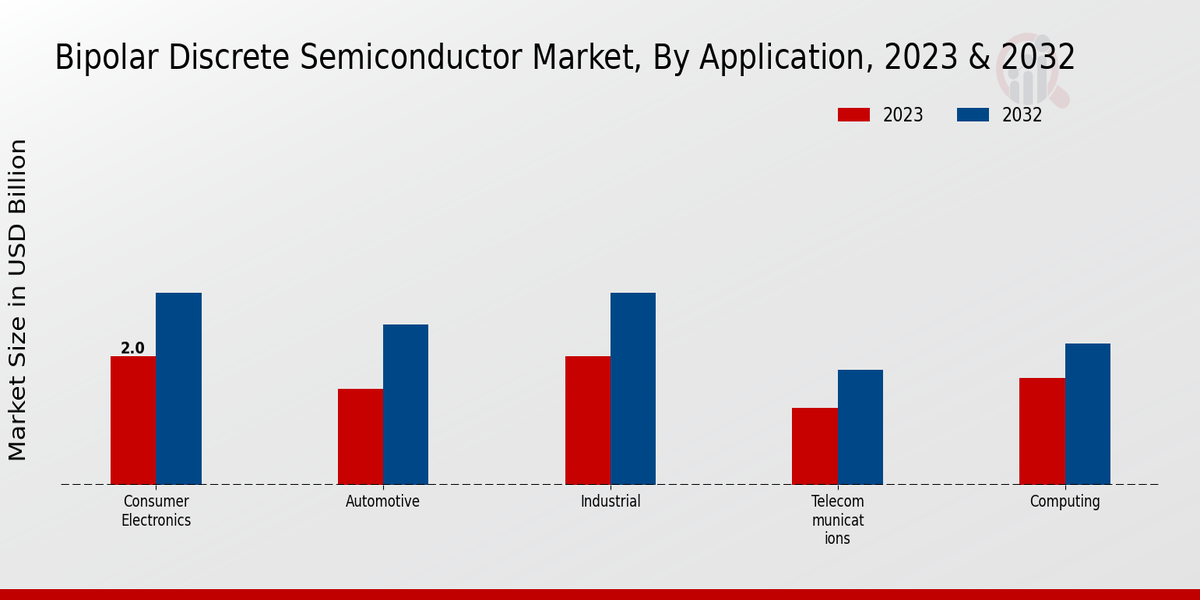 Bipolar Discrete Semiconductor Market, By Application, 2023 & 2032

2023
2032

Market Size in USD Billion

2.0

Consumer Electronics

Automotive

Industrial

Telecom municat ions

Computing