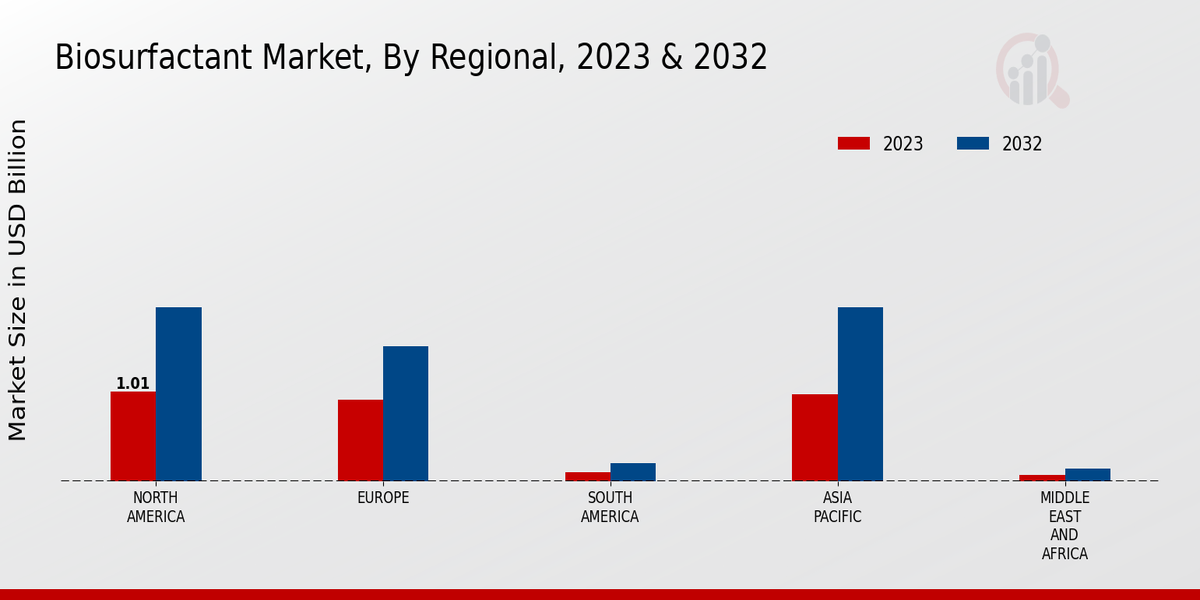 Biosurfactant Market, By Regional, 2023 & 2032

2023 2032

Market Size in USD Billion

1.01

NORTH AMERICA

EUROPE

SOUTH AMERICA

ASIA PACIFIC

MIDDLE EAST AND AFRICA