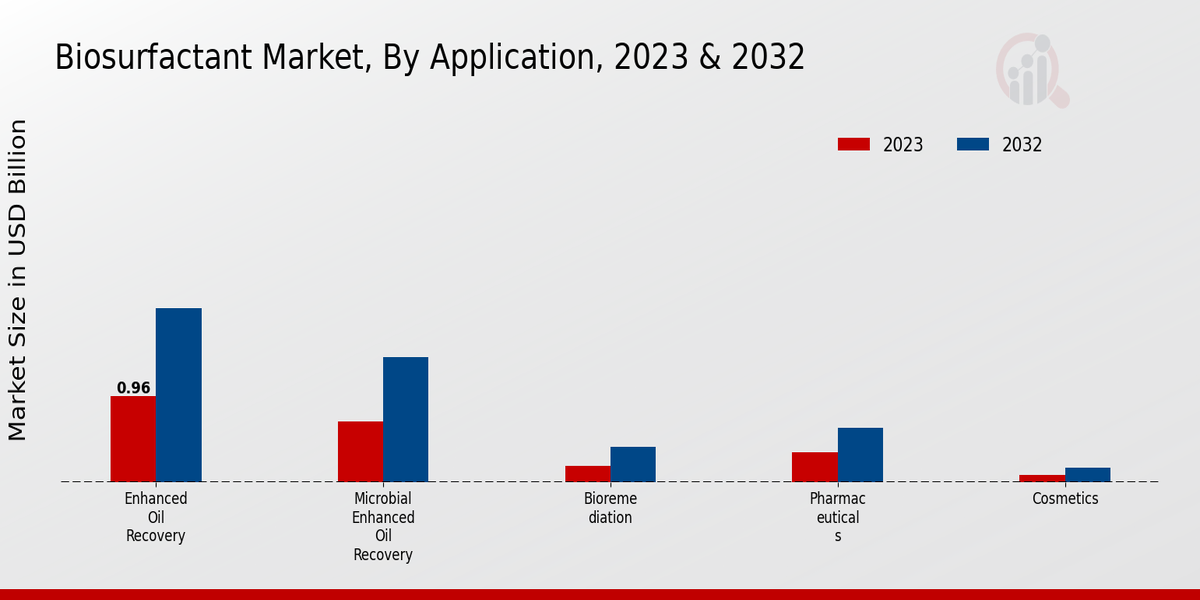 Biosurfactant Market, By Application, 2023 & 2032

2023 2032

Market Size in USD Billion

0.96

Enhanced Oil Recovery

Microbial Enhanced Oil Recovery

Bioreme diation

Pharmac eutical s

Cosmetics