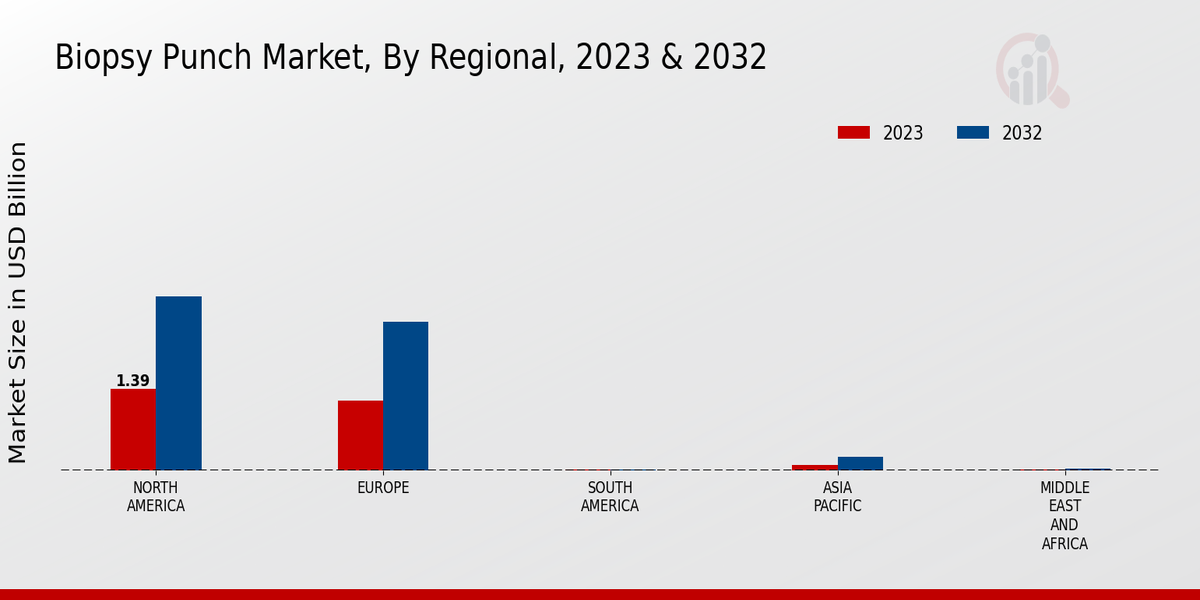 Biopsy Punch Market, By Regional, 2023 & 2032

2023 2032

Market Size in USD Billion

1.39

NORTH AMERICA

EUROPE

SOUTH AMERICA

ASIA PACIFIC

MIDDLE EAST AND AFRICA