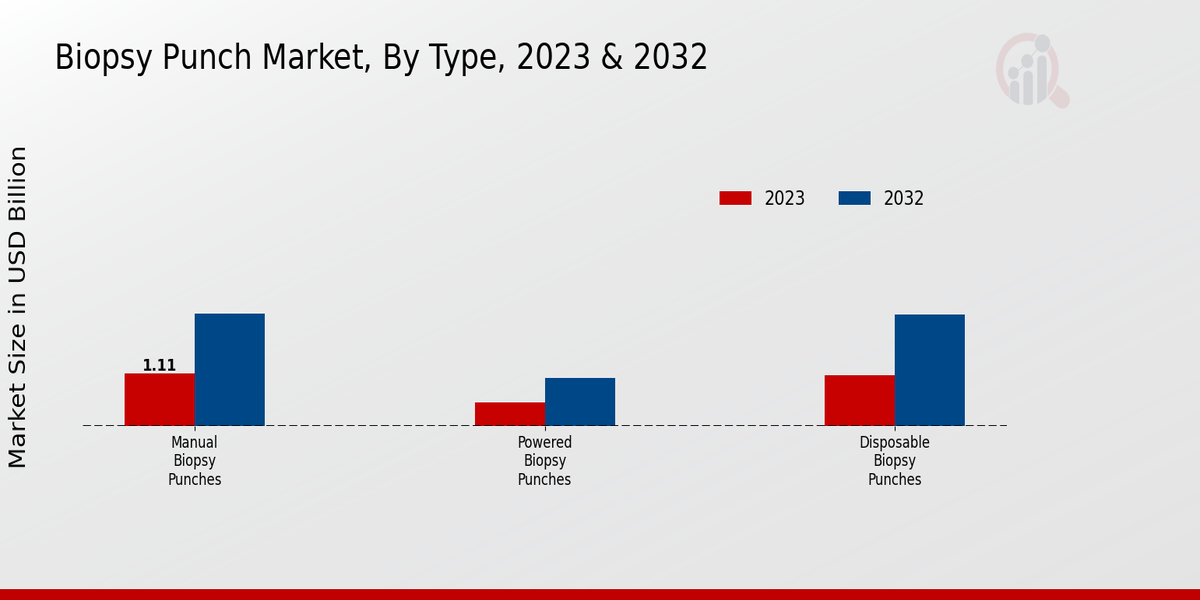 Biopsy Punch Market, By Type, 2023 & 2032

Market Size in USD Billion

2023
2032

1.11

Manual Biopsy Punches

Powered Biopsy Punches

Disposable Biopsy Punches