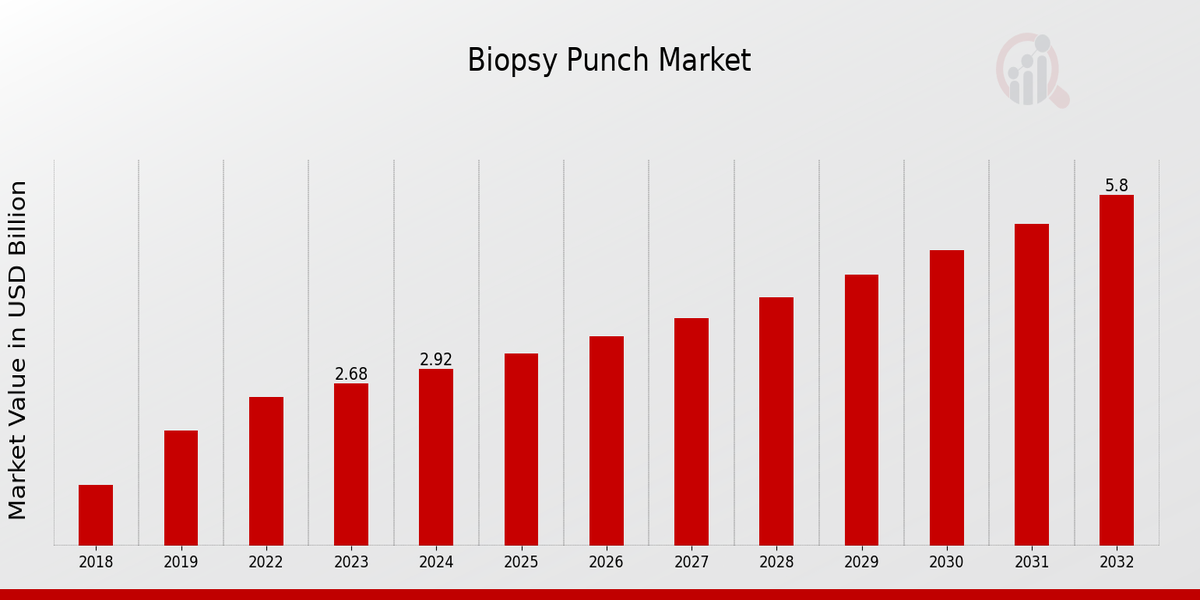 Biopsy Punch Market

Market Value in USD Billion

2.68
2.92
5.8

2018
2019
2022
2023
2024
2025
2026
2027
2028
2029
2030
2031
2032