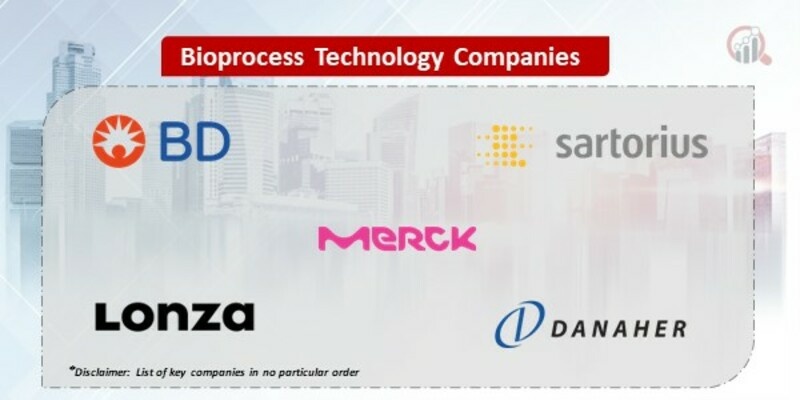 Bioprocess Technology Companies

BD

sartorius

MERCK

Lonza

DANAHER

*Disclaimer: List of key companies in no particular order