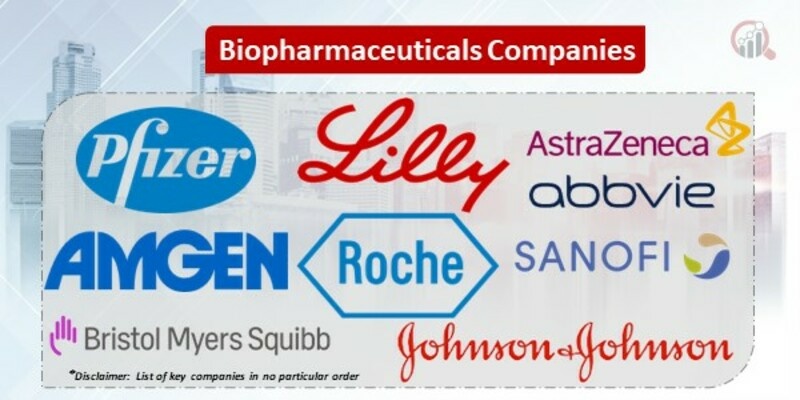 Biopharmaceuticals Companies

Pfizer

Lilly

AstraZeneca

abbvie

AMGEN

Roche

SANOFI

Bristol Myers Squibb

Johnson & Johnson

*Disclaimer: List of key companies in no particular order