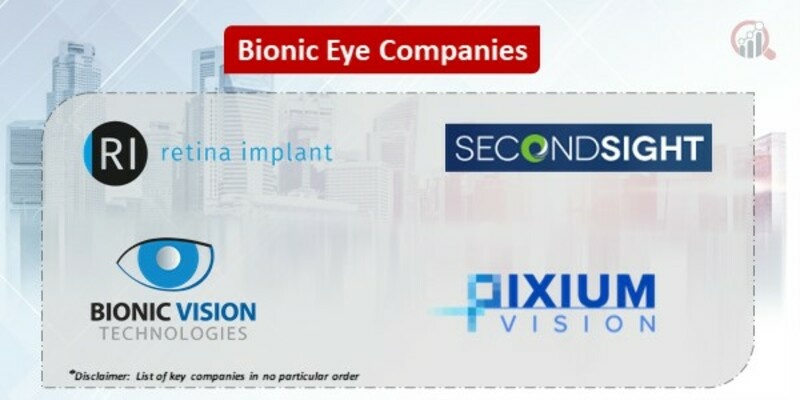 Bionic Eye Companies

RI retina implant

SECONDSIGHT

BIONIC VISION
TECHNOLOGIES

PIXIUM
VISION

*Disclaimer: List of key companies in no particular order