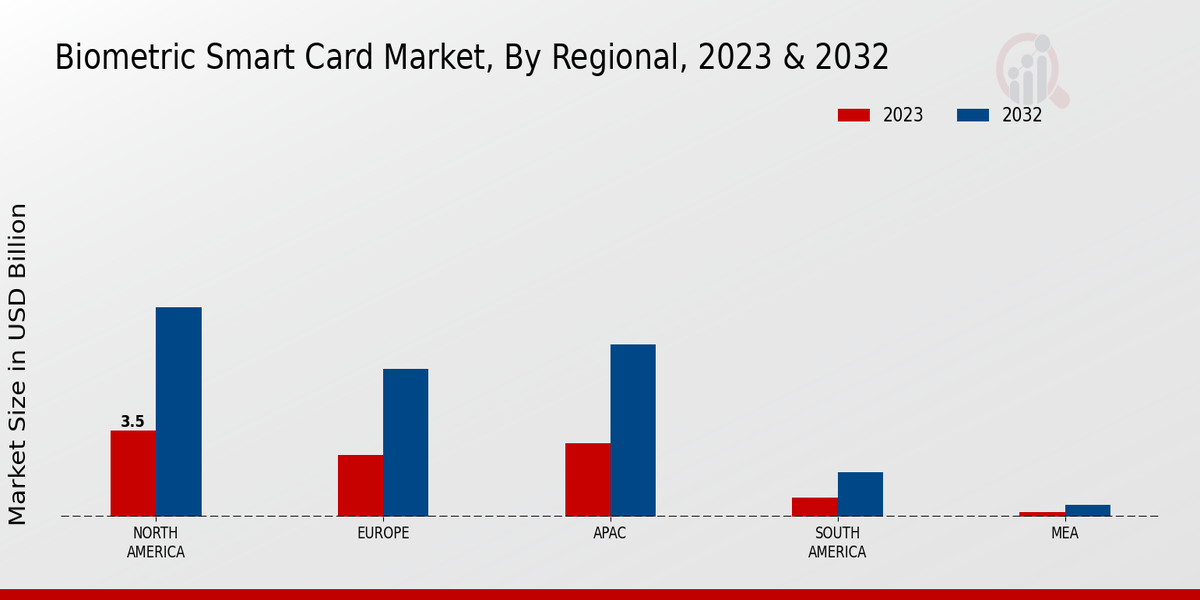 Biometric Smart Card Market, By Regional, 2023 & 2032

2023
2032

Market Size in USD Billion

3.5

NORTH AMERICA
EUROPE
APAC
SOUTH AMERICA
MEA