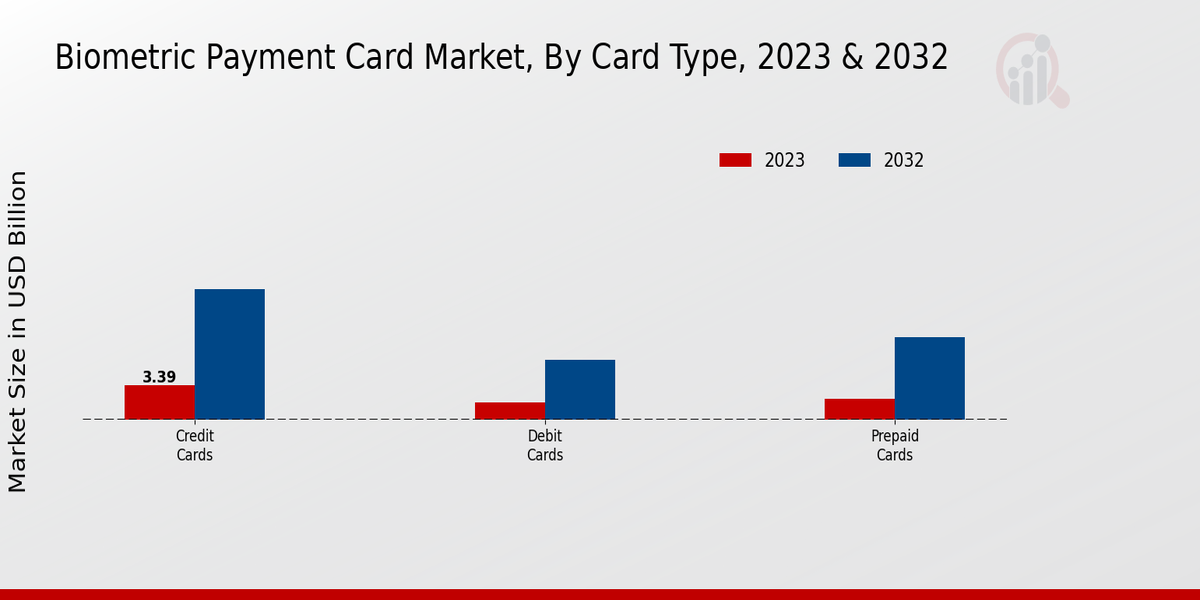 Biometric Payment Card Market, By Card Type, 2023 & 2032

2023
2032

Market Size in USD Billion

3.39

Credit Cards

Debit Cards

Prepaid Cards