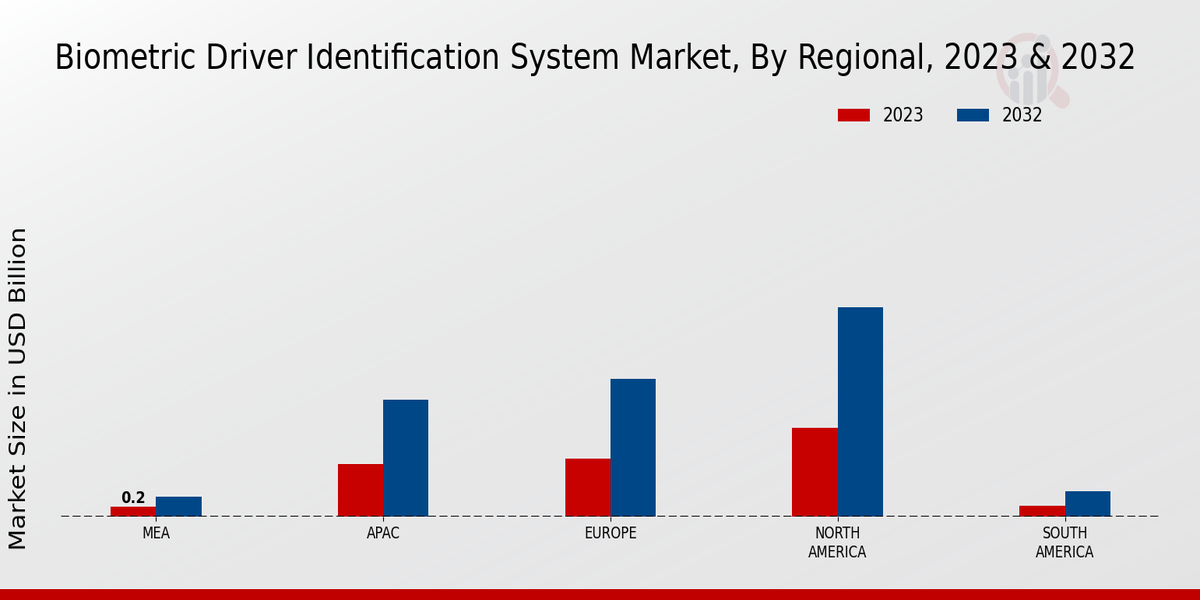 Biometric Driver Identification System Market, By Regional, 2023 & 2032

2023
2032

Market Size in USD Billion

0.2

MEA
APAC
EUROPE
NORTH AMERICA
SOUTH AMERICA