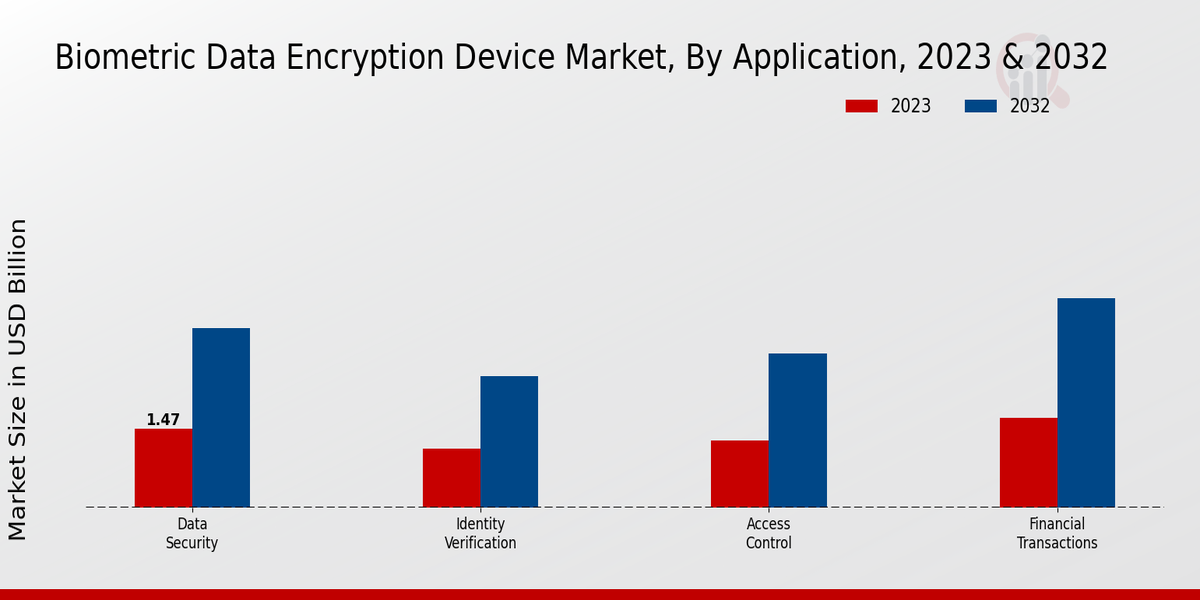 Biometric Data Encryption Device Market, By Application, 2023 & 2032

2023
2032

Market Size in USD Billion

1.47

Data Security

Identity Verification

Access Control

Financial Transactions