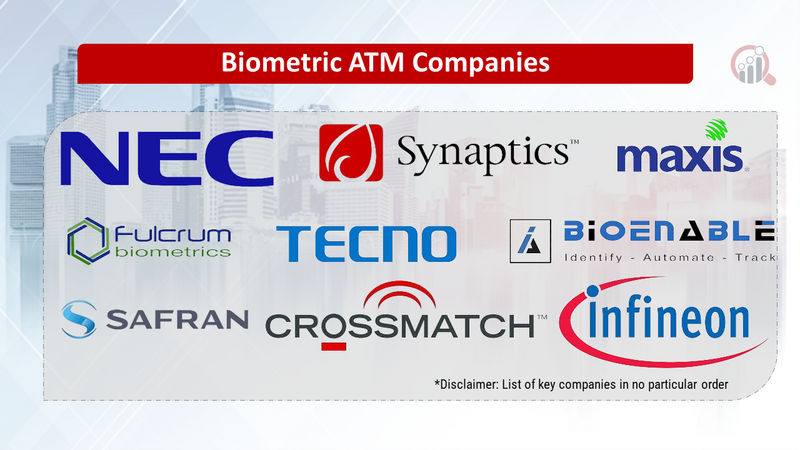 Biometric ATM Companies

NEC

Synaptics™

maxis

Fulcrum biometrics

TECNO

BIOENABLE
Identify - Automate - Track

SAFRAN

CROSSMATCH™

infineon

*Disclaimer: List of key companies in no particular order