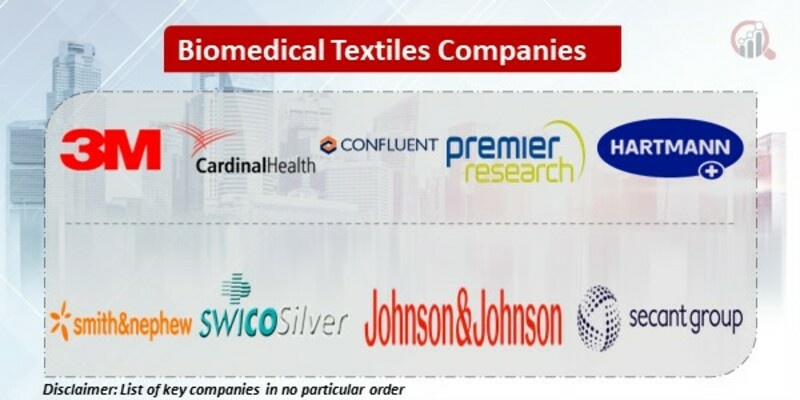 Biomedical Textiles Companies

3M
CardinalHealth
CONFLUENT
premier research
HARTMANN

smith&nephew
SWICOSilver
Johnson&Johnson
secant group

Disclaimer: List of key companies in no particular order