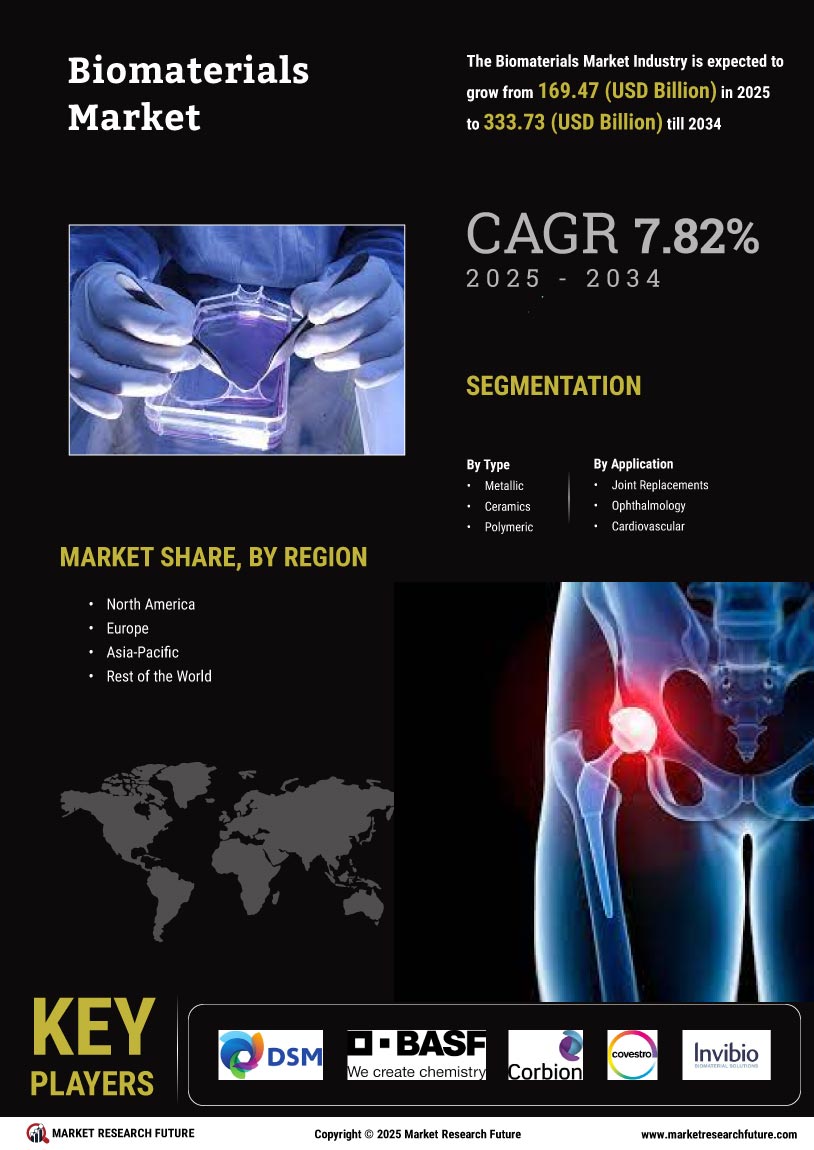 Biomaterials Market

The Biomaterials Market Industry is expected to grow from 169.47 (USD Billion) in 2025 to 333.73 (USD Billion) till 2034

CAGR 7.82%
2025 - 2034

SEGMENTATION

By Type
• Metallic
• Ceramics
• Polymeric

By Application
• Joint Replacements
• Ophthalmology
• Cardiovascular

MARKET SHARE, BY REGION

• North America
• Europe
• Asia-Pacific
• Rest of the World

KEY PLAYERS

DSM
BASF We create chemistry
Corbion
covestro
Invibio BIOMATERIAL SOLUTIONS

MARKET RESEARCH FUTURE
Copyright © 2025 Market Research Future
www.marketresearchfuture.com