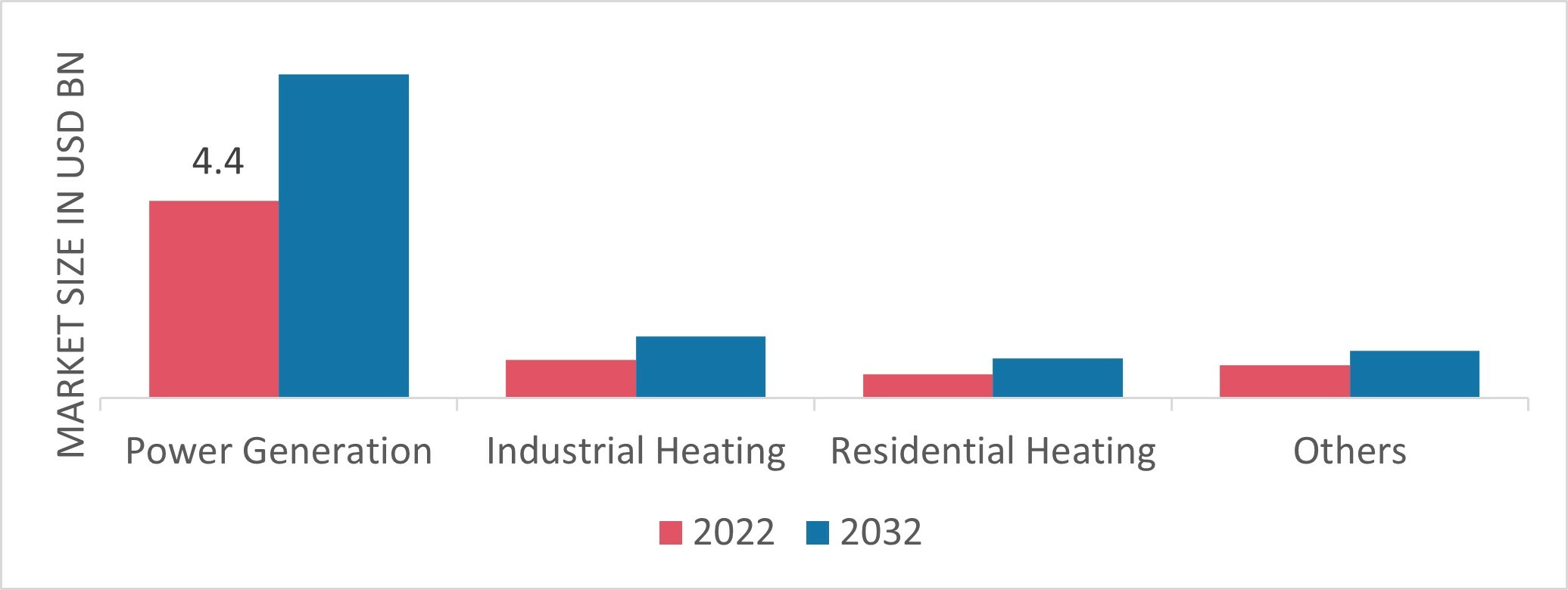 MARKET SIZE IN USD BN

4.4

Power Generation
Industrial Heating
Residential Heating
Others

2022 2032