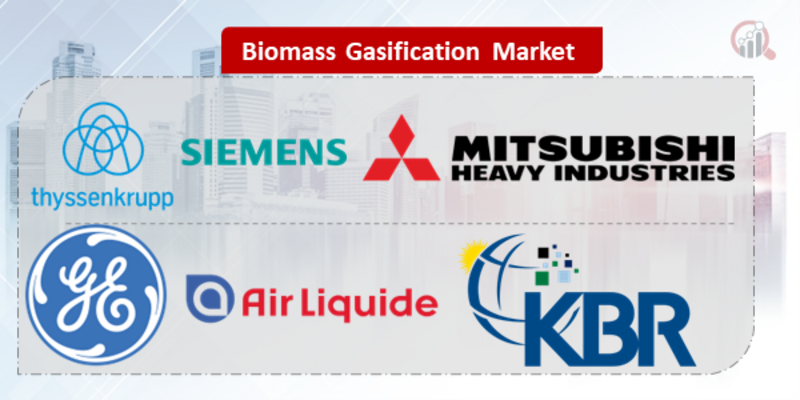 Biomass Gasification Market

thyssenkrupp

SIEMENS

MITSUBISHI
HEAVY INDUSTRIES

GE

Air Liquide

KBR