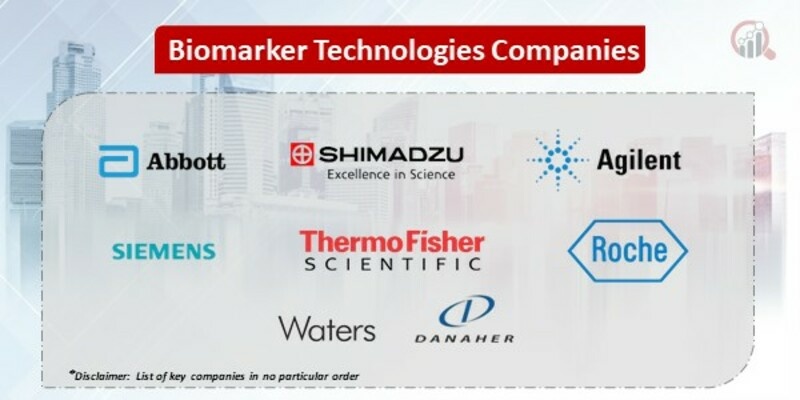 Biomarker Technologies Companies

Abbott

SHIMADZU
Excellence in Science

Agilent

SIEMENS

ThermoFisher
SCIENTIFIC

Roche

Waters

DANAHER

*Disclaimer: List of key companies in no particular order