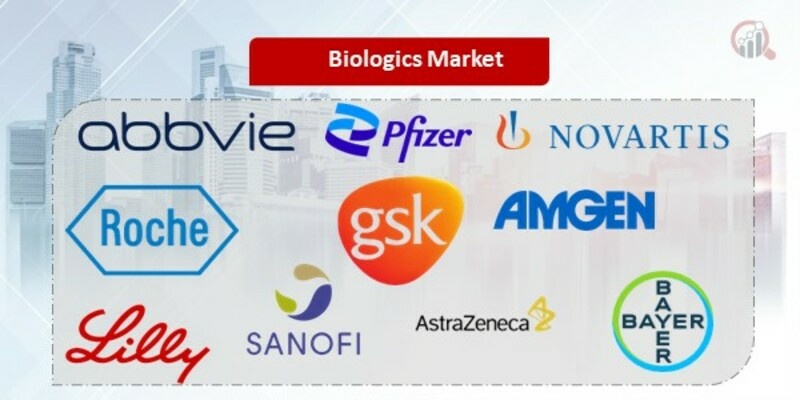 Biologics Market

abbvie
Pfizer
NOVARTIS
Roche
gsk
AMGEN
Lilly
SANOFI
AstraZeneca
BAYER
BAYER