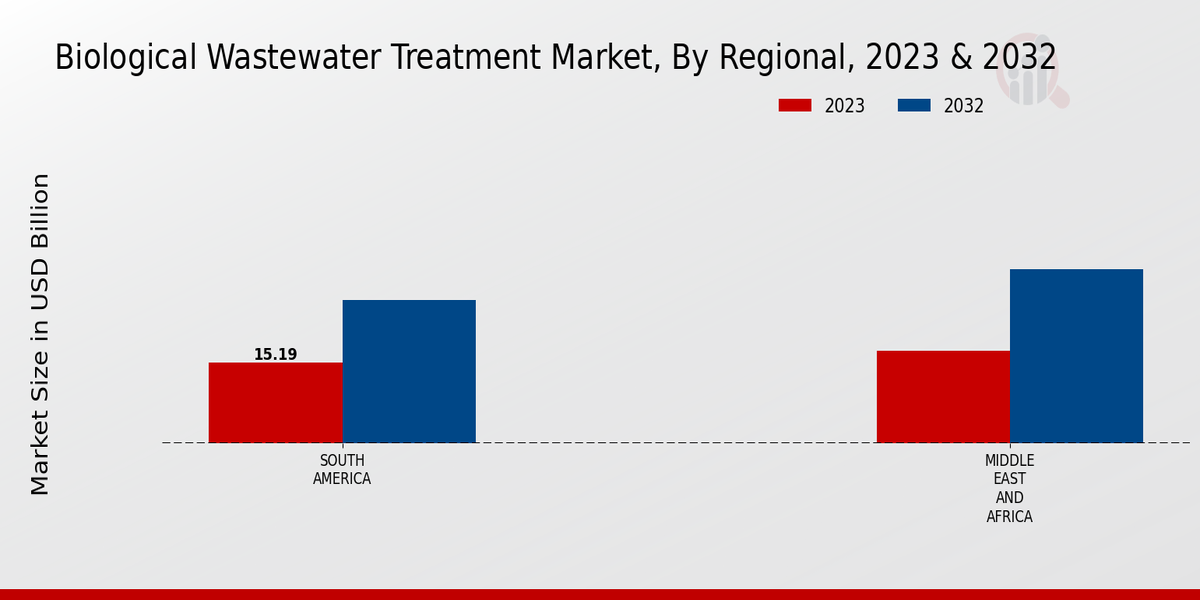 Biological Wastewater Treatment Market, By Regional, 2023 & 2032

2023
2032

Market Size in USD Billion

15.19

SOUTH AMERICA

MIDDLE EAST AND AFRICA