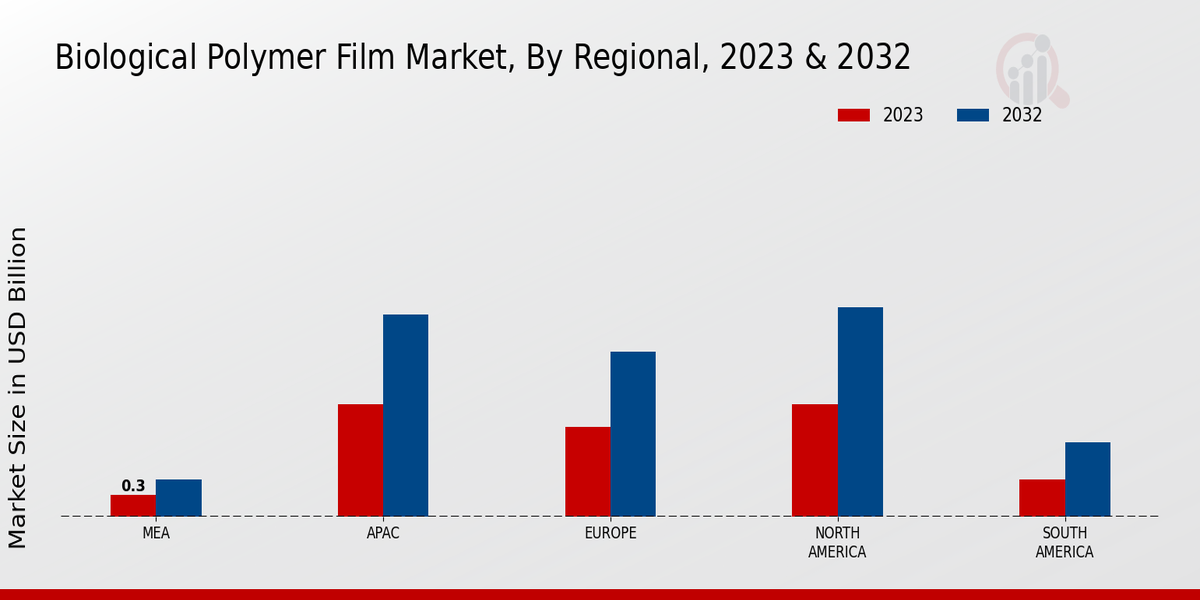 Biological Polymer Film Market, By Regional, 2023 & 2032

2023
2032

Market Size in USD Billion

0.3

MEA
APAC
EUROPE
NORTH AMERICA
SOUTH AMERICA