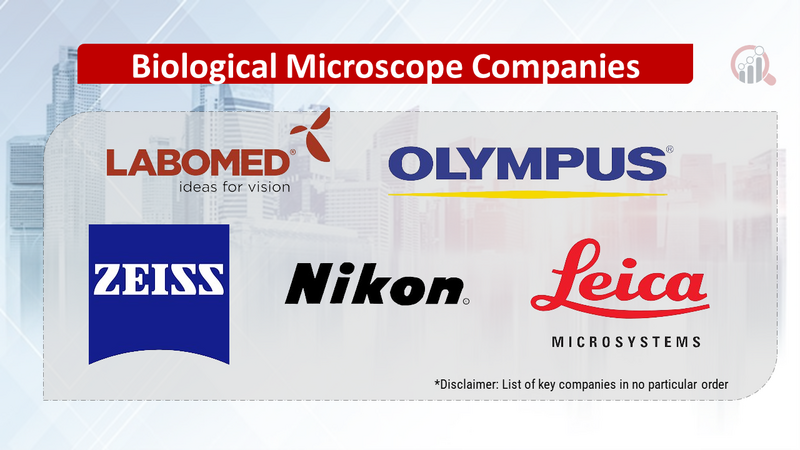 Biological Microscope Companies

LABOMED®
ideas for vision

OLYMPUS®

ZEISS

Nikon®

Leica
MICROSYSTEMS

*Disclaimer: List of key companies in no particular order