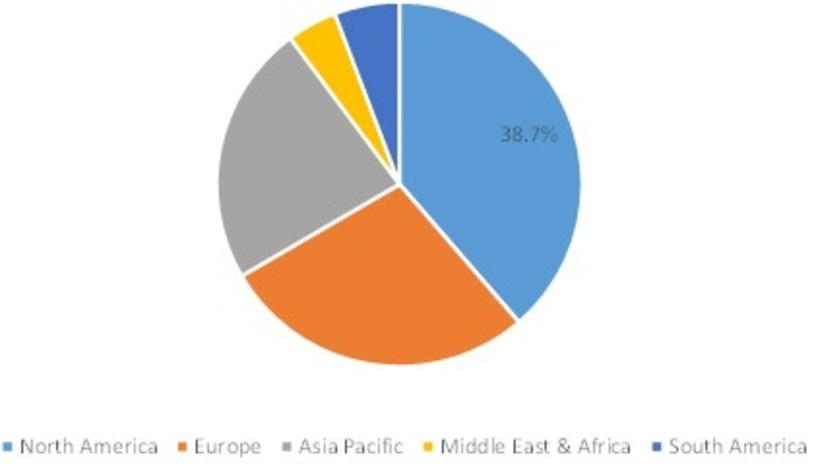 38.7%

North America Europe Asia Pacific Middle East & Africa South America