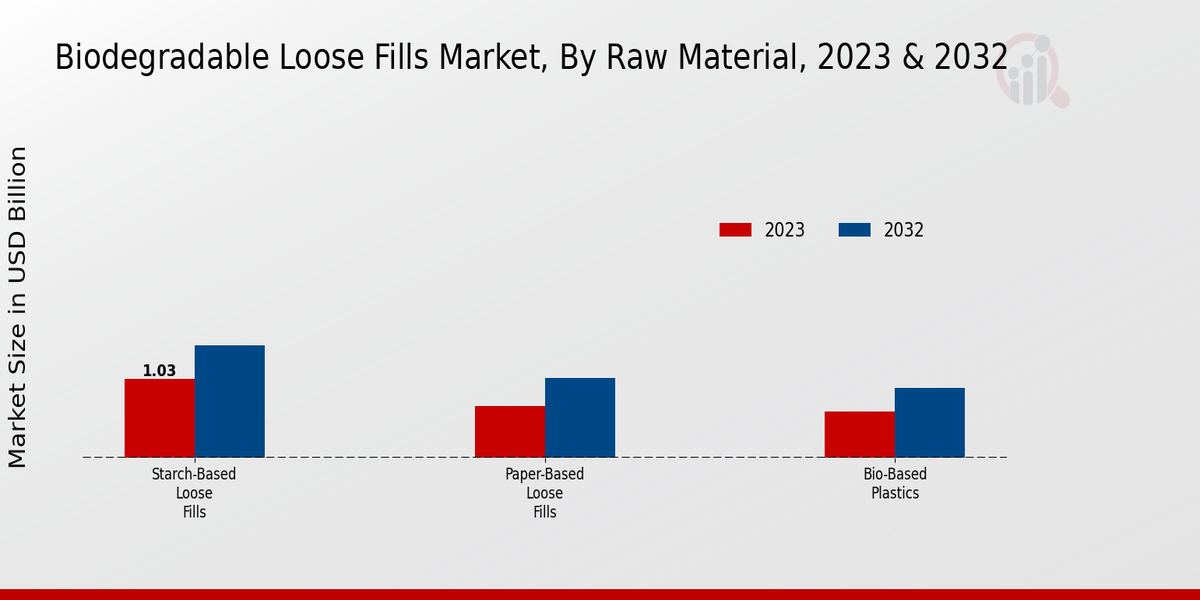 Biodegradable Loose Fills Market, By Raw Material, 2023 & 2032

Market Size in USD Billion

2023 2032

1.03

Starch-Based Loose Fills

Paper-Based Loose Fills

Bio-Based Plastics