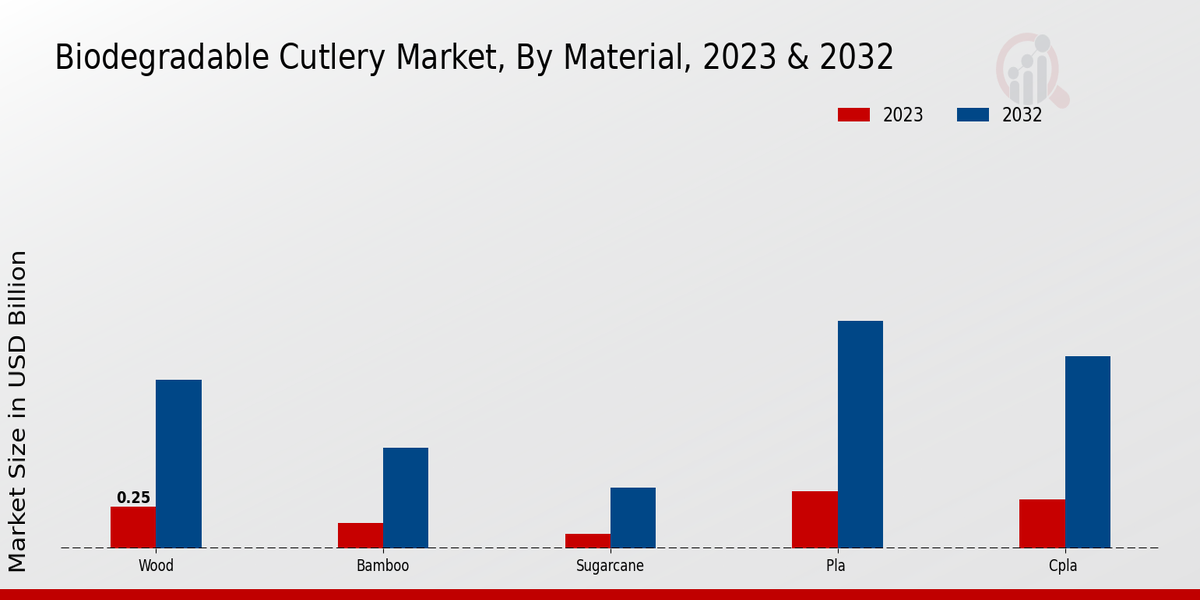 Biodegradable Cutlery Market, By Material, 2023 & 2032

2023
2032

Market Size in USD Billion

0.25

Wood
Bamboo
Sugarcane
Pla
Cpla