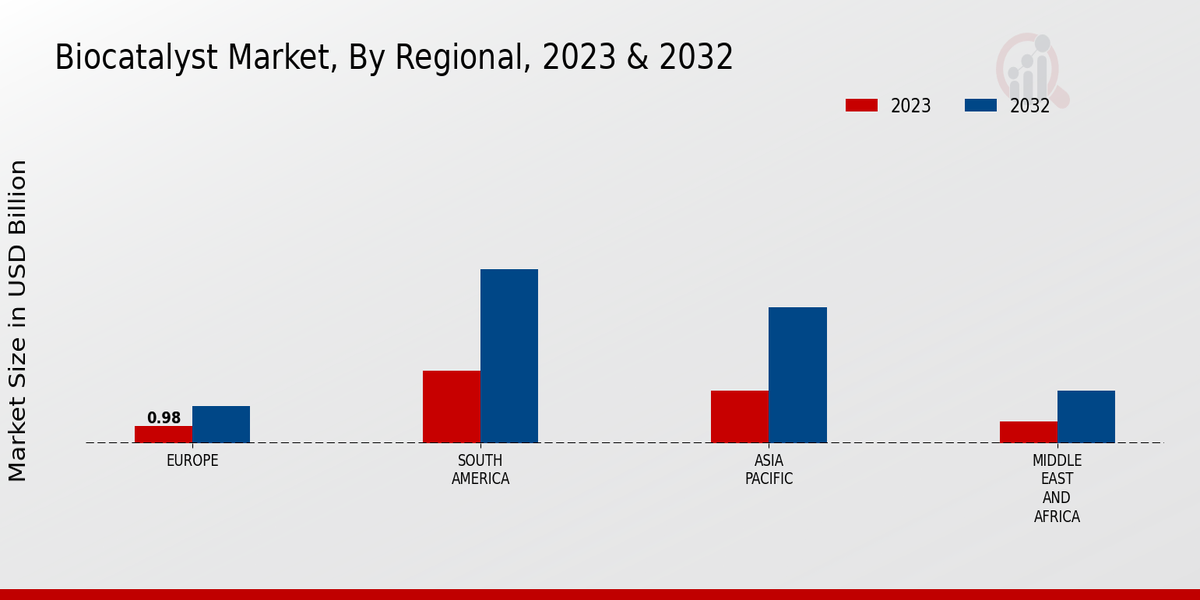 Biocatalyst Market, By Regional, 2023 & 2032

2023
2032

Market Size in USD Billion

0.98

EUROPE
SOUTH AMERICA
ASIA PACIFIC
MIDDLE EAST AND AFRICA