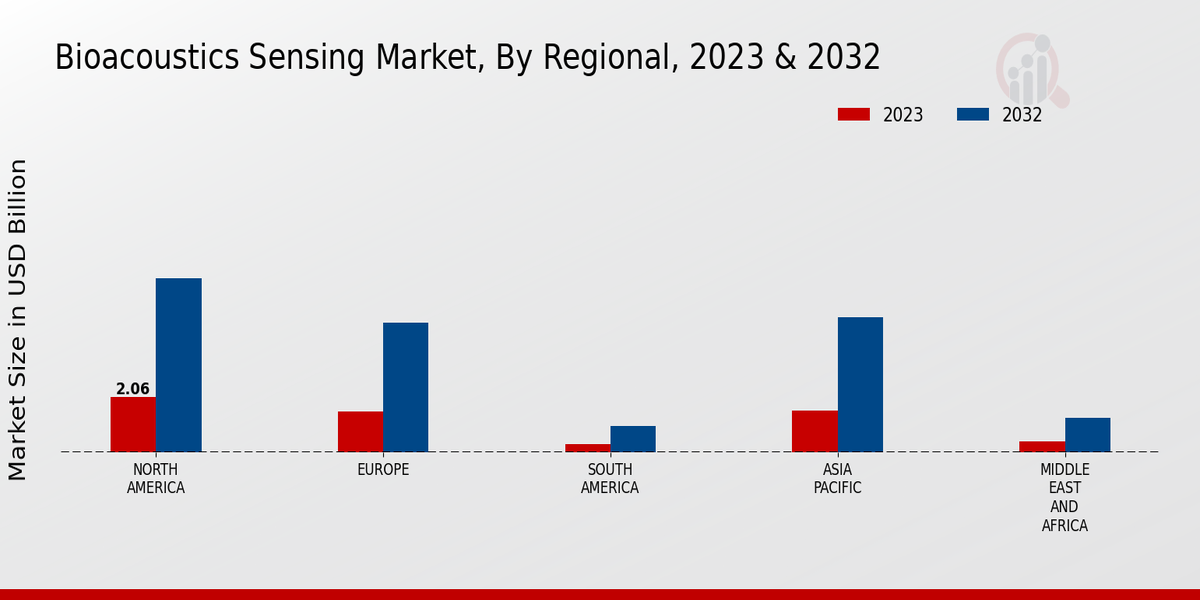 Bioacoustics Sensing Market, By Regional, 2023 & 2032

2023 2032

Market Size in USD Billion

2.06

NORTH AMERICA

EUROPE

SOUTH AMERICA

ASIA PACIFIC

MIDDLE EAST AND AFRICA