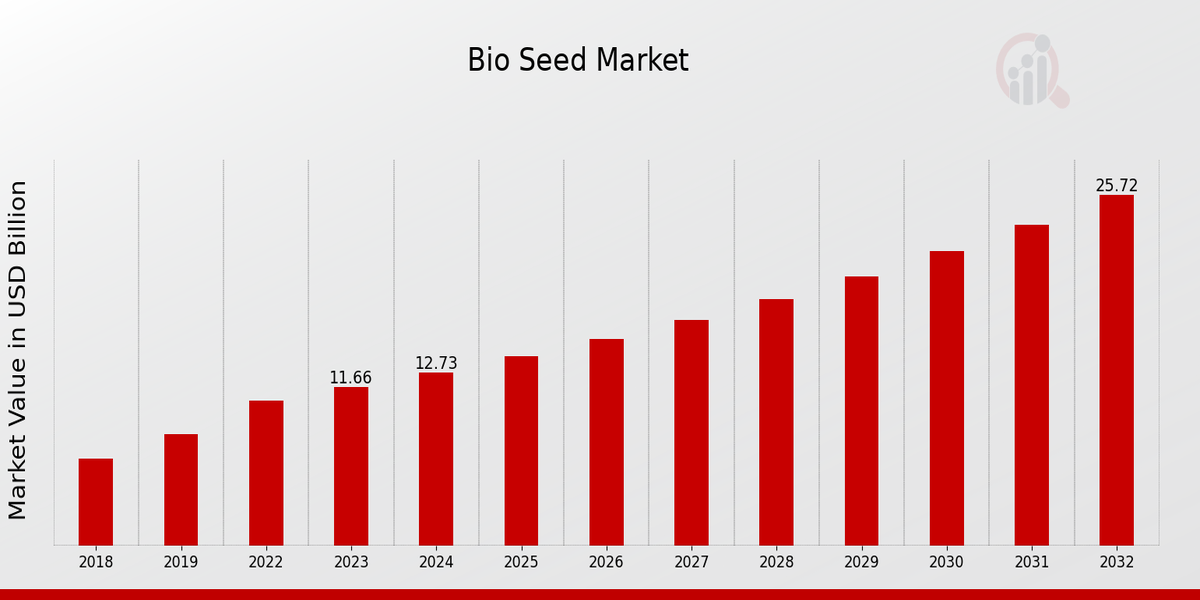 Bio Seed Market

Market Value in USD Billion

11.66
12.73
25.72

2018
2019
2022
2023
2024
2025
2026
2027
2028
2029
2030
2031
2032