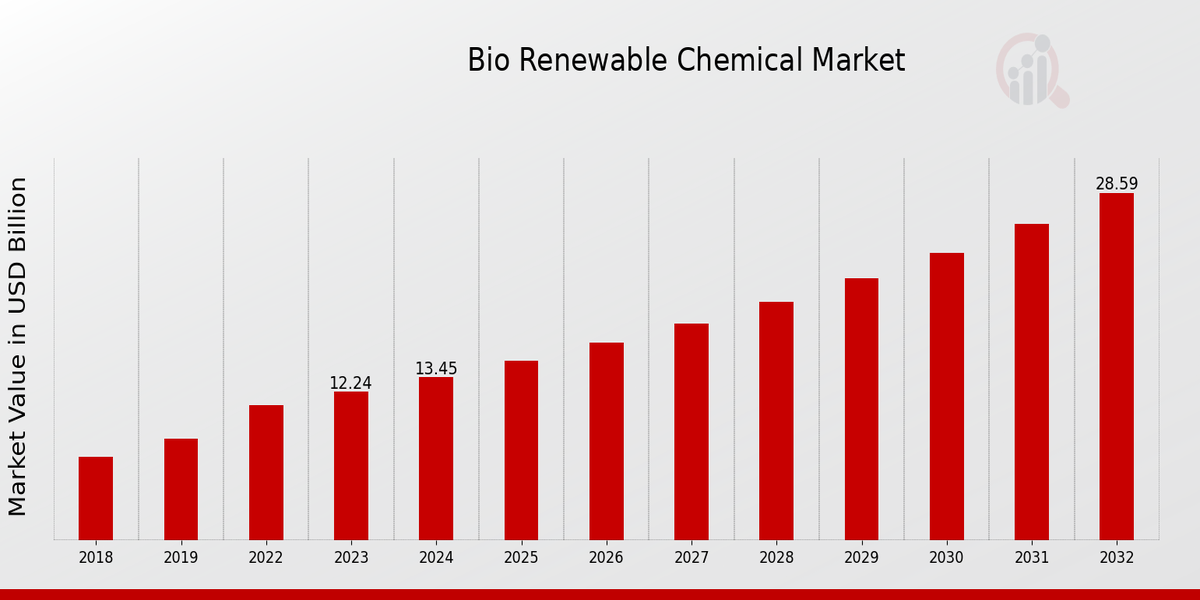 Bio Renewable Chemical Market

Market Value in USD Billion

12.24
13.45
28.59

2018
2019
2022
2023
2024
2025
2026
2027
2028
2029
2030
2031
2032