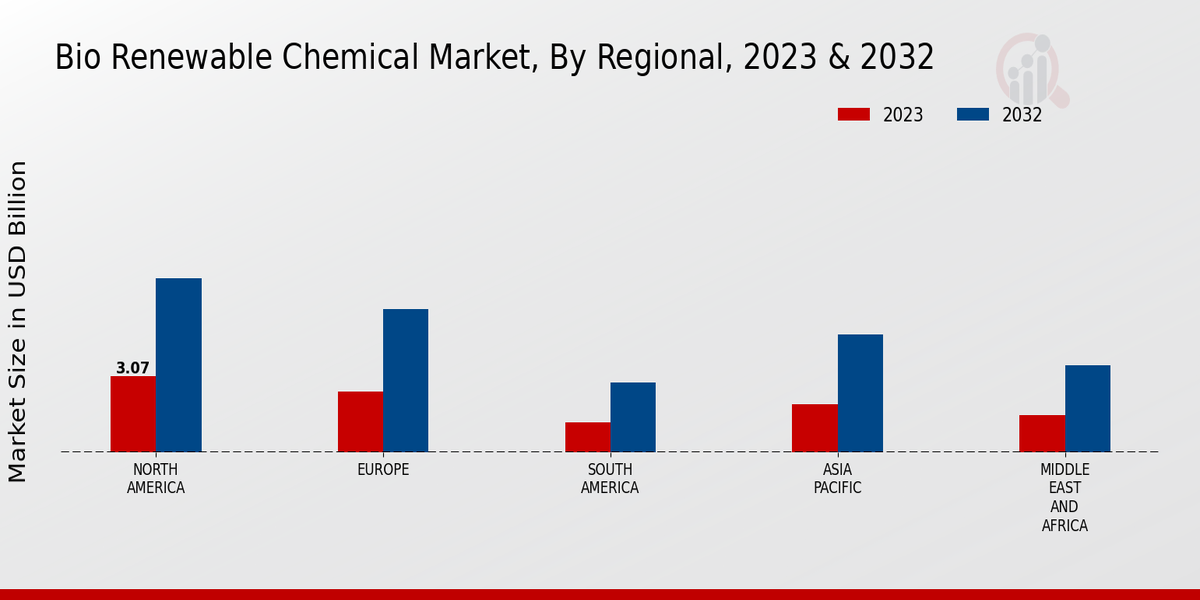 Bio Renewable Chemical Market, By Regional, 2023 & 2032

2023
2032

Market Size in USD Billion

3.07

NORTH AMERICA
EUROPE
SOUTH AMERICA
ASIA PACIFIC
MIDDLE EAST AND AFRICA