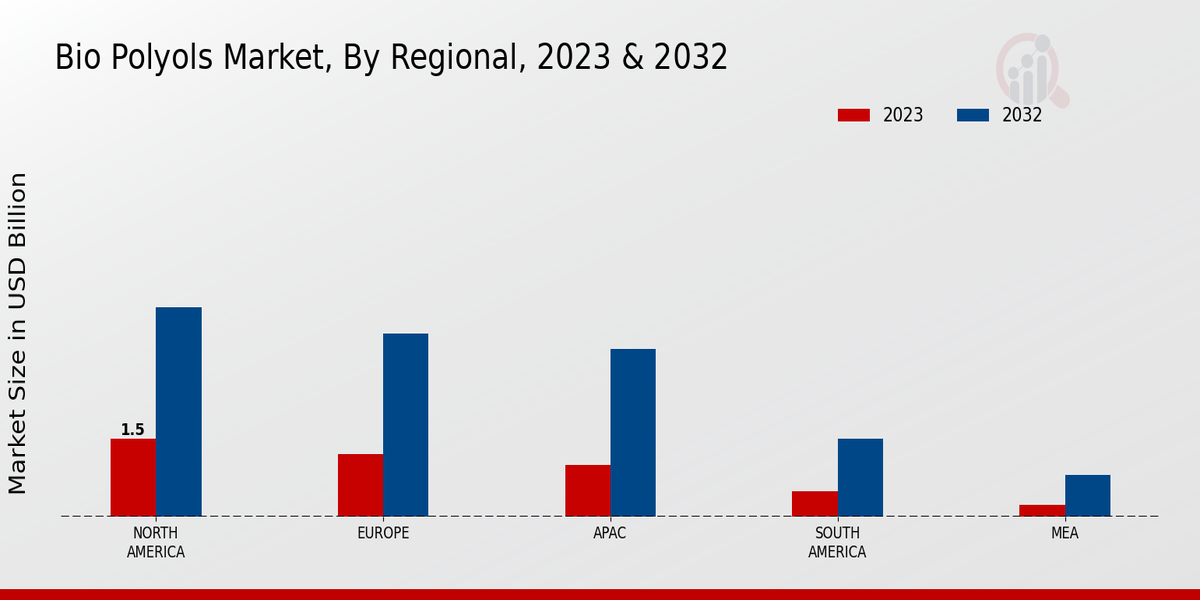 Bio Polyols Market, By Regional, 2023 & 2032

2023
2032

Market Size in USD Billion

1.5

NORTH AMERICA
EUROPE
APAC
SOUTH AMERICA
MEA