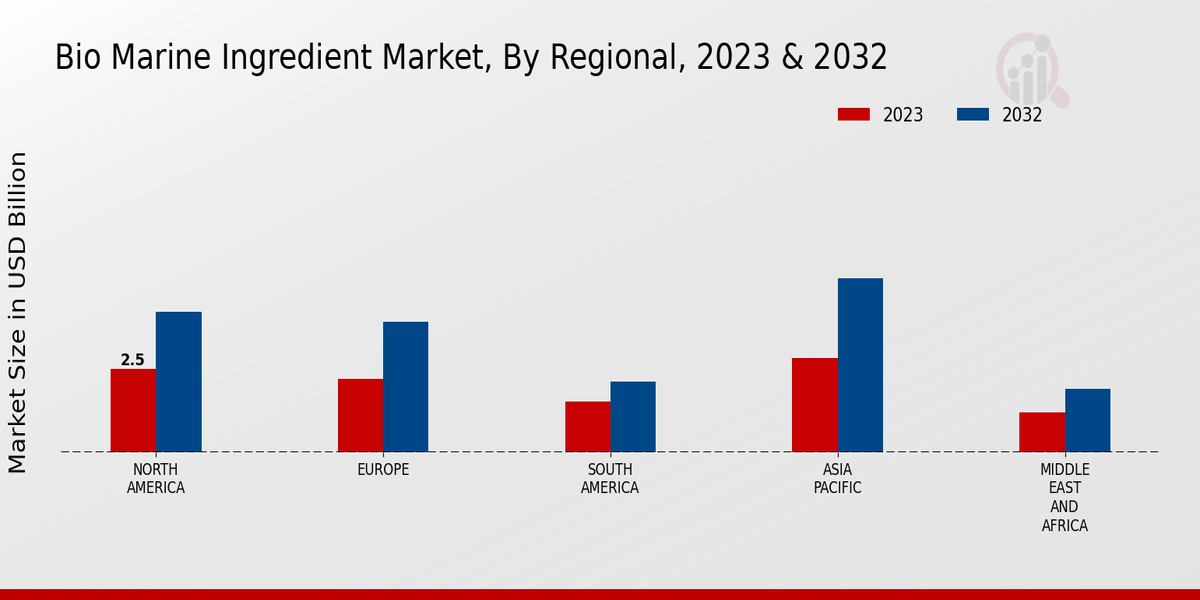 Bio Marine Ingredient Market, By Regional, 2023 & 2032

2023
2032

Market Size in USD Billion

2.5

NORTH AMERICA

EUROPE

SOUTH AMERICA

ASIA PACIFIC

MIDDLE EAST AND AFRICA