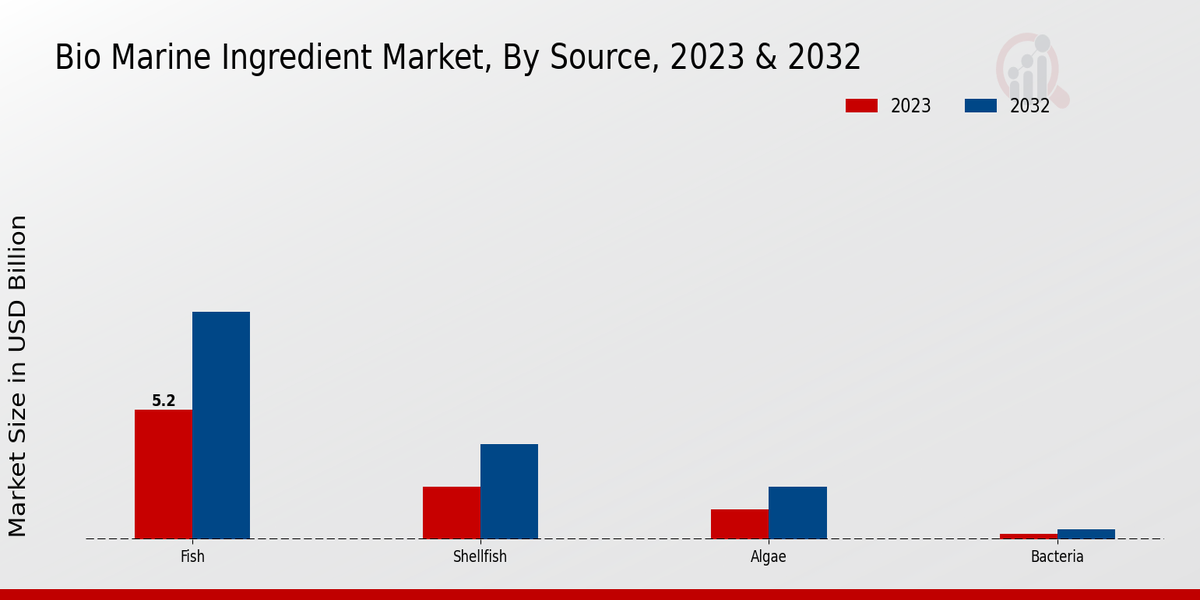 Bio Marine Ingredient Market, By Source, 2023 & 2032

2023
2032

Market Size in USD Billion

5.2

Fish
Shellfish
Algae
Bacteria