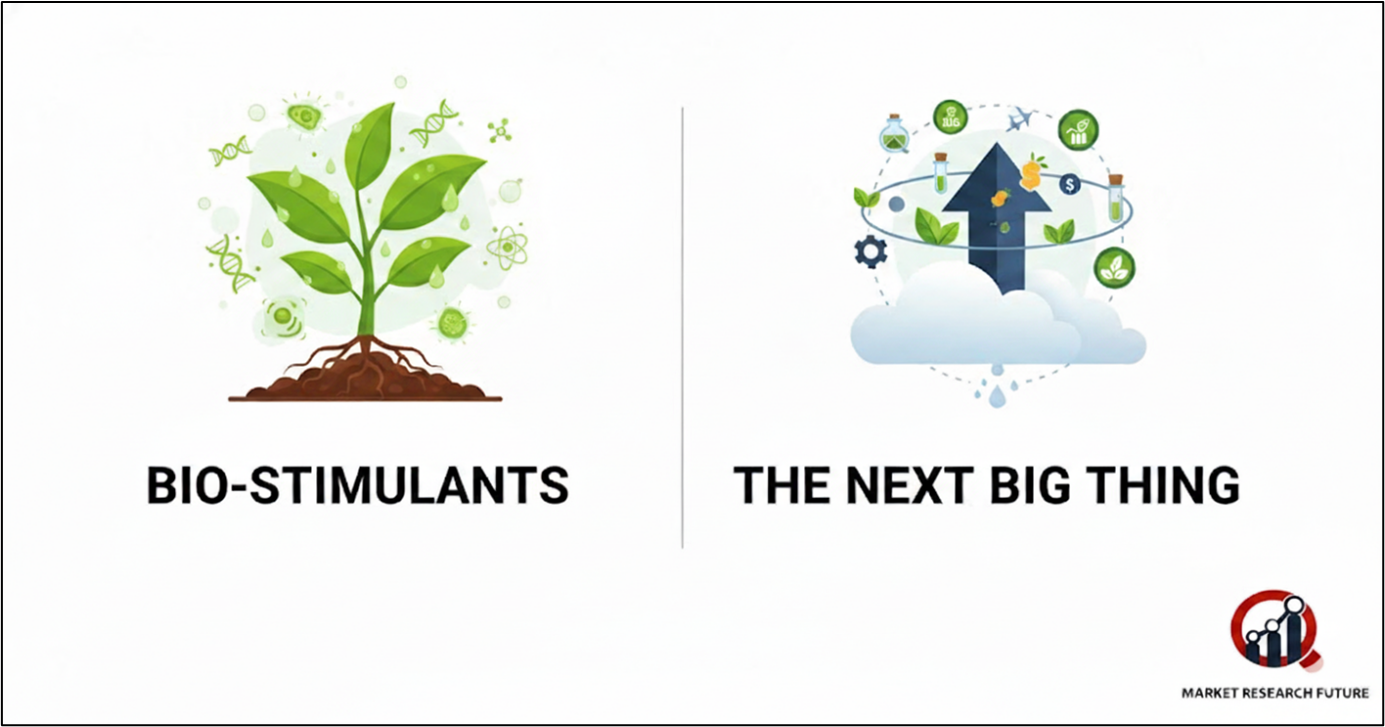 BIO-STIMULANTS

THE NEXT BIG THING

MARKET RESEARCH FUTURE