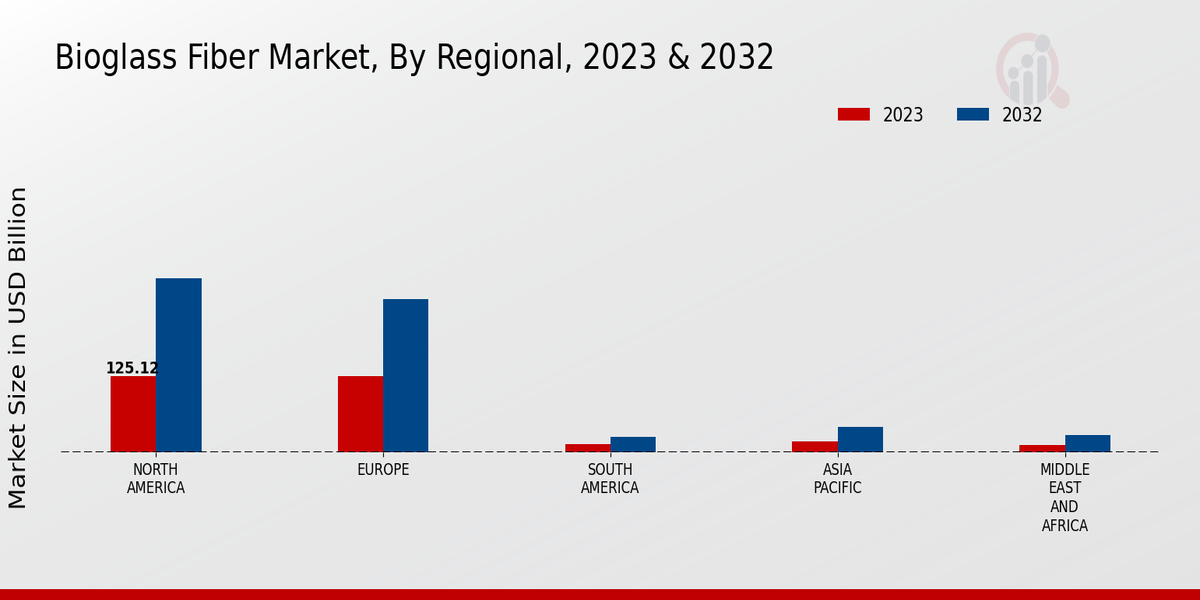 Bioglass Fiber Market, By Regional, 2023 & 2032

2023
2032

Market Size in USD Billion

125.12

NORTH AMERICA
EUROPE
SOUTH AMERICA
ASIA PACIFIC
MIDDLE EAST AND AFRICA