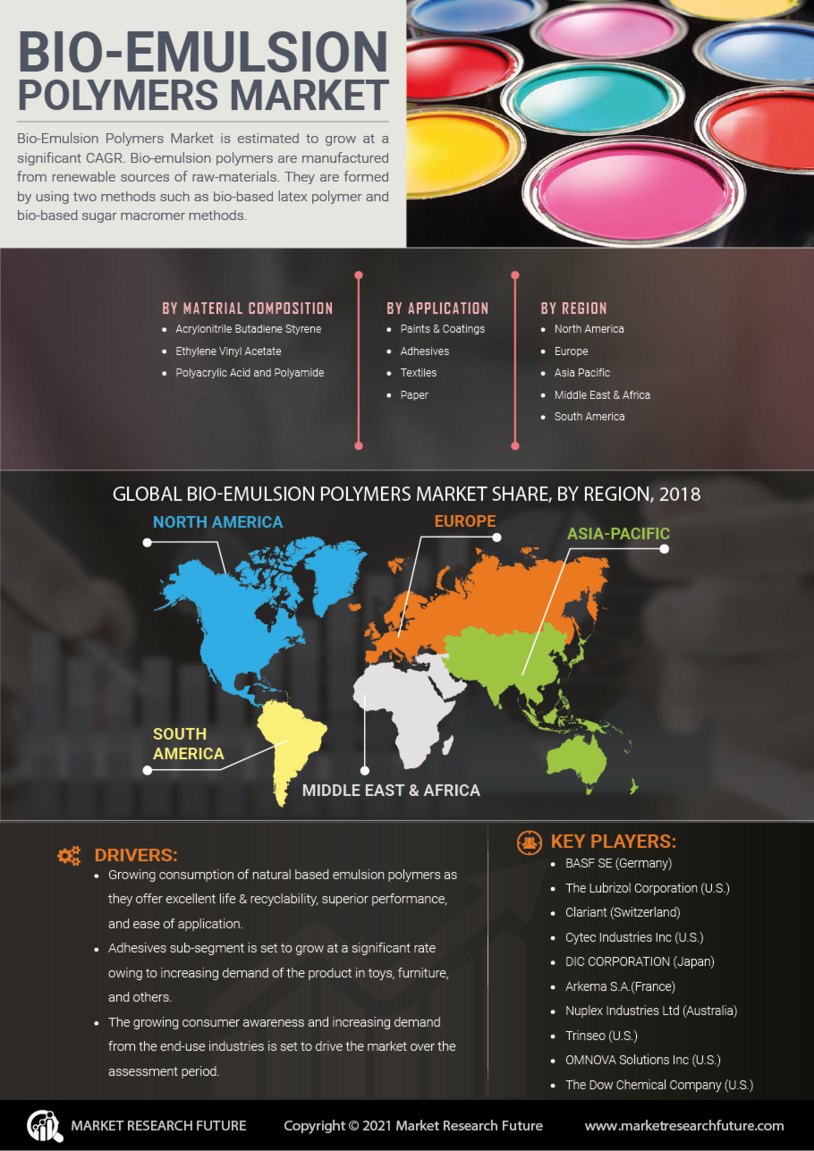 BIO-EMULSION POLYMERS MARKET

Bio-Emulsion Polymers Market is estimated to grow at a significant CAGR. Bio-emulsion polymers are manufactured from renewable sources of raw-materials. They are formed by using two methods such as bio-based latex polymer and bio-based sugar macromer methods.

BY MATERIAL COMPOSITION
- Acrylonitrile Butadiene Styrene
- Ethylene Vinyl Acetate
- Polyacrylic Acid and Polyamide

BY APPLICATION
- Paints & Coatings
- Adhesives
- Textiles
- Paper

BY REGION
- North America
- Europe
- Asia Pacific
- Middle East & Africa
- South America

GLOBAL BIO-EMULSION POLYMERS MARKET SHARE, BY REGION, 2018

NORTH AMERICA
EUROPE
ASIA-PACIFIC
SOUTH AMERICA
MIDDLE EAST & AFRICA

DRIVERS:
- Growing consumption of natural based emulsion polymers as they offer excellent life & recyclability, superior performance, and ease of application.
- Adhesives sub-segment is set to grow at a significant rate owing to increasing demand of the product in toys, furniture, and others.
- The growing consumer awareness and increasing demand from the end-use industries is set to drive the market over the assessment period.

KEY PLAYERS:
- BASF SE (Germany)
- The Lubrizol Corporation (U.S.)
- Clariant (Switzerland)
- Cytec Industries Inc (U.S.)
- DIC CORPORATION (Japan)
- Arkema S.A.(France)
- Nuplex Industries Ltd (Australia)
- Trinseo (U.S.)
- OMNOVA Solutions Inc (U.S.)
- The Dow Chemical Company (U.S.)

MARKET RESEARCH FUTURE
Copyright © 2021 Market Research Future
www.marketresearchfuture.com