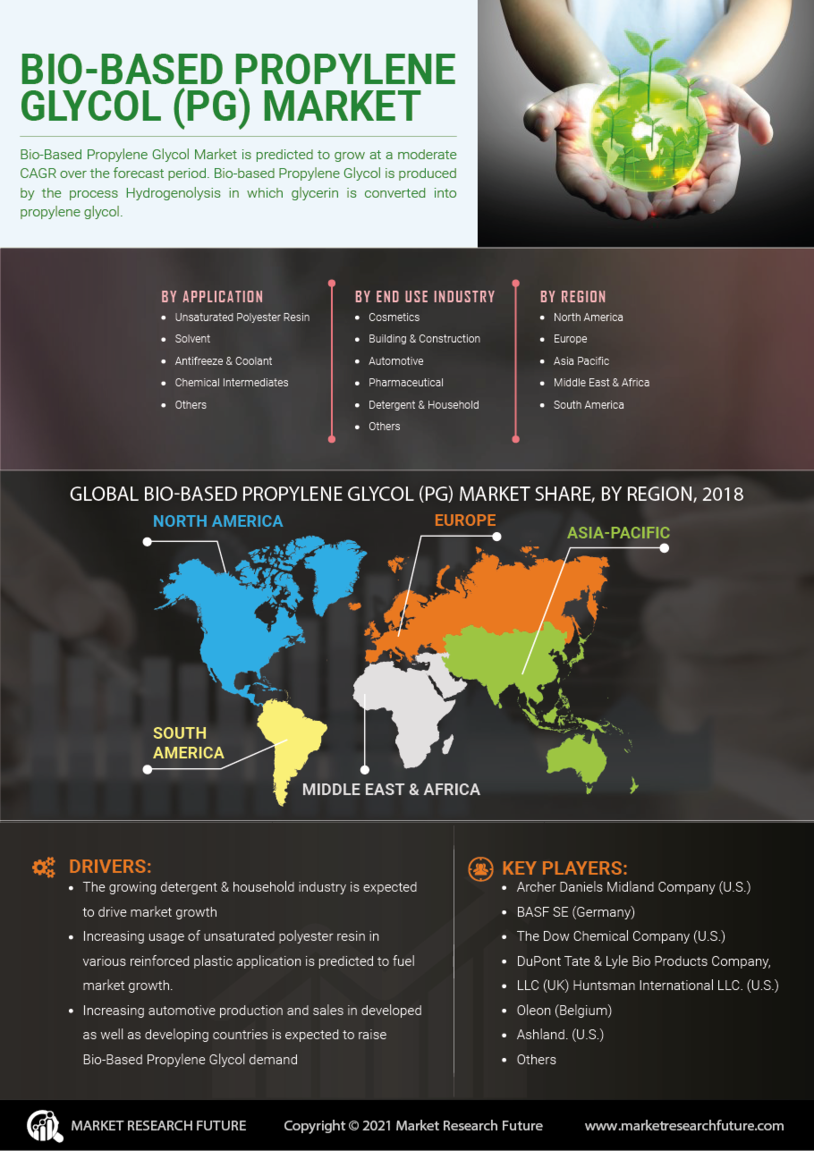 BIO-BASED PROPYLENE GLYCOL (PG) MARKET

Bio-Based Propylene Glycol Market is predicted to grow at a moderate CAGR over the forecast period. Bio-based Propylene Glycol is produced by the process Hydrogenolysis in which glycerin is converted into propylene glycol.

BY APPLICATION
- Unsaturated Polyester Resin
- Solvent
- Antifreeze & Coolant
- Chemical Intermediates
- Others

BY END USE INDUSTRY
- Cosmetics
- Building & Construction
- Automotive
- Pharmaceutical
- Detergent & Household
- Others

BY REGION
- North America
- Europe
- Asia Pacific
- Middle East & Africa
- South America

GLOBAL BIO-BASED PROPYLENE GLYCOL (PG) MARKET SHARE, BY REGION, 2018

NORTH AMERICA
EUROPE
ASIA-PACIFIC
SOUTH AMERICA
MIDDLE EAST & AFRICA

DRIVERS:
- The growing detergent & household industry is expected to drive market growth
- Increasing usage of unsaturated polyester resin in various reinforced plastic application is predicted to fuel market growth.
- Increasing automotive production and sales in developed as well as developing countries is expected to raise Bio-Based Propylene Glycol demand

KEY PLAYERS:
- Archer Daniels Midland Company (U.S.)
- BASF SE (Germany)
- The Dow Chemical Company (U.S.)
- DuPont Tate & Lyle Bio Products Company,
- LLC (UK) Huntsman International LLC. (U.S.)
- Oleon (Belgium)
- Ashland. (U.S.)
- Others

MARKET RESEARCH FUTURE
Copyright © 2021 Market Research Future
www.marketresearchfuture.com