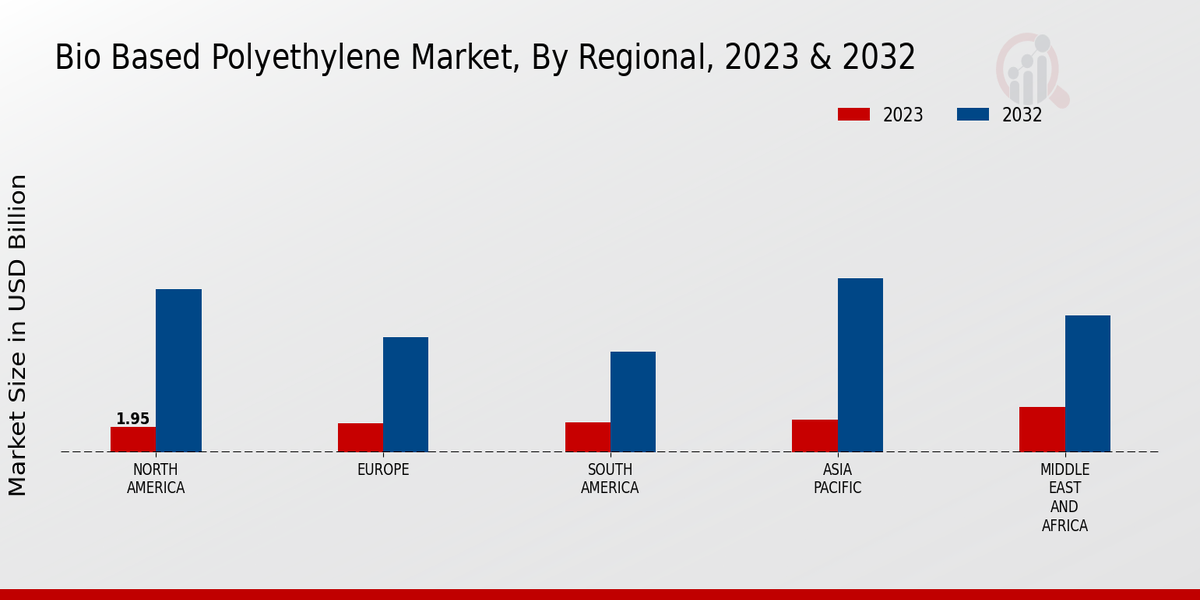 Bio Based Polyethylene Market, By Regional, 2023 & 2032

2023 2032

Market Size in USD Billion

1.95

NORTH AMERICA

EUROPE

SOUTH AMERICA

ASIA PACIFIC

MIDDLE EAST AND AFRICA