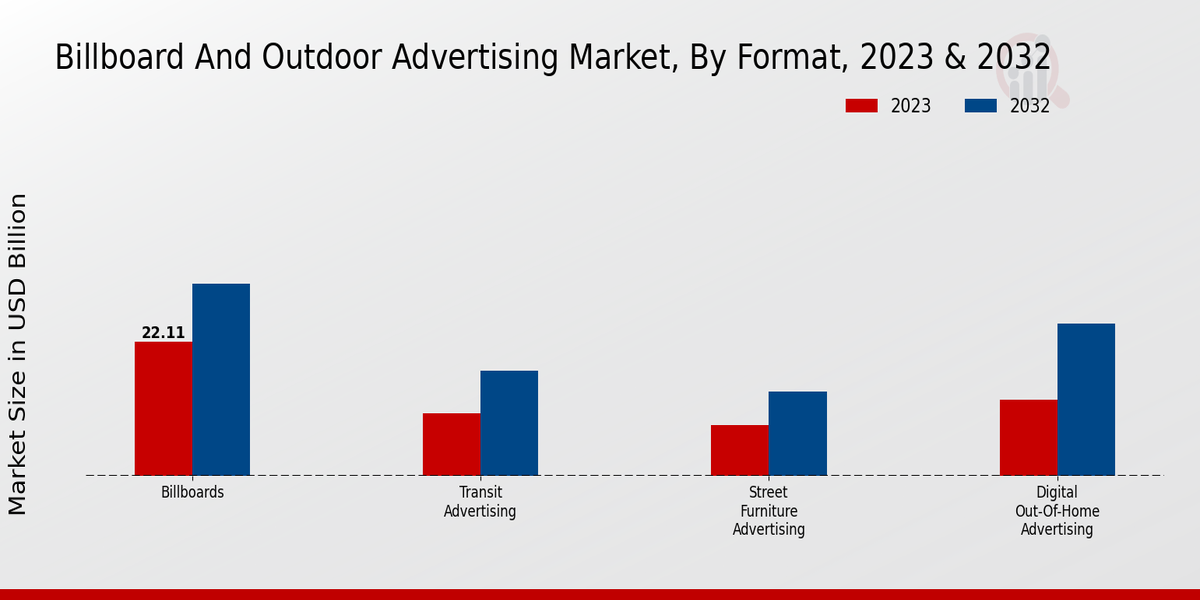 Billboard And Outdoor Advertising Market, By Format, 2023 & 2032

2023
2032

Market Size in USD Billion

22.11

Billboards

Transit Advertising

Street Furniture Advertising

Digital Out-Of-Home Advertising